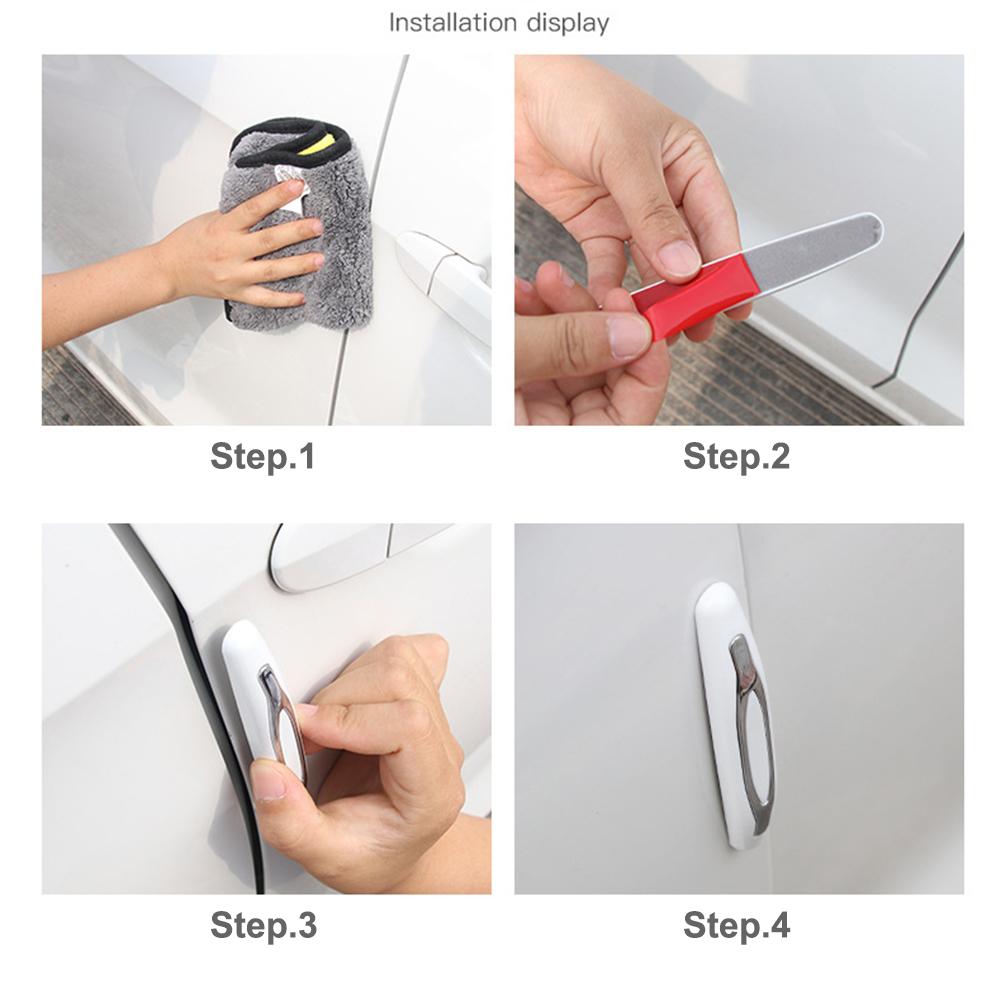 Installation display

Step.1

Step.2

Step.3

Step.4