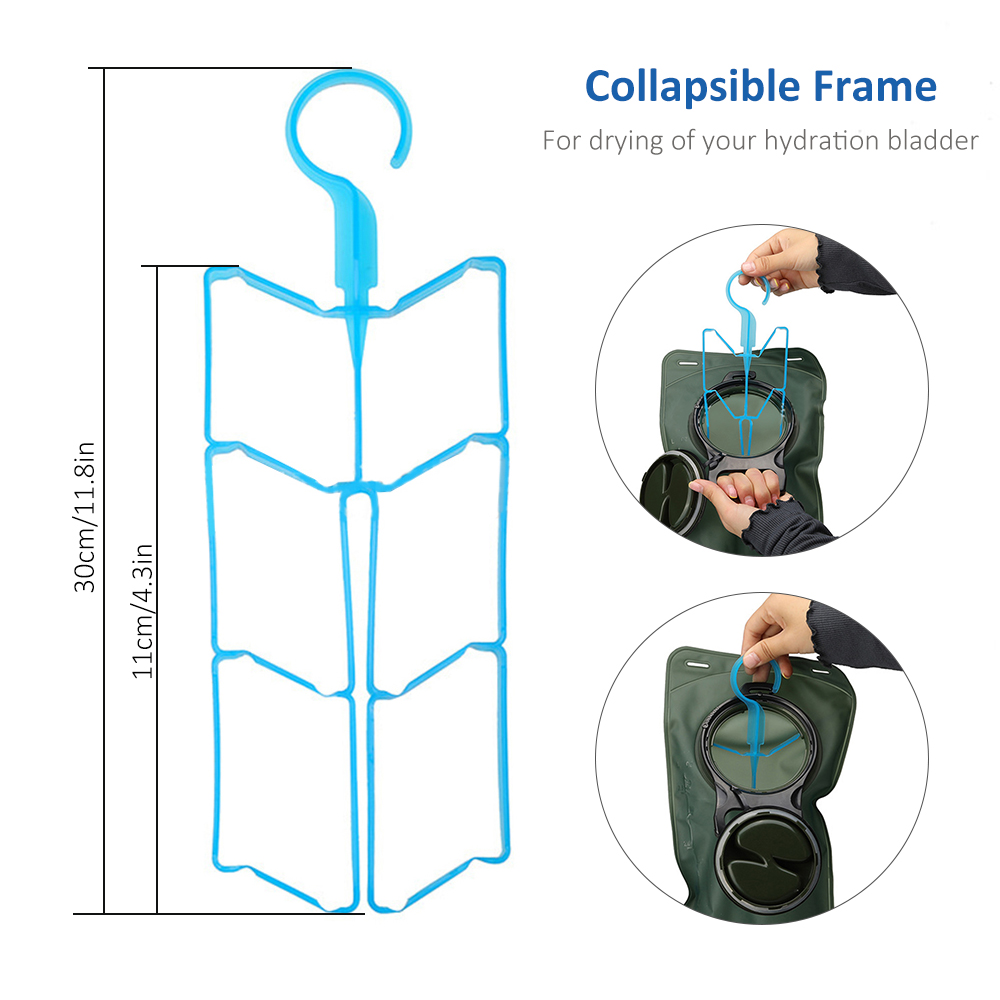 Collapsible Frame

For drying of your hydration bladder

30cm/11.8in

11cm/4.3in