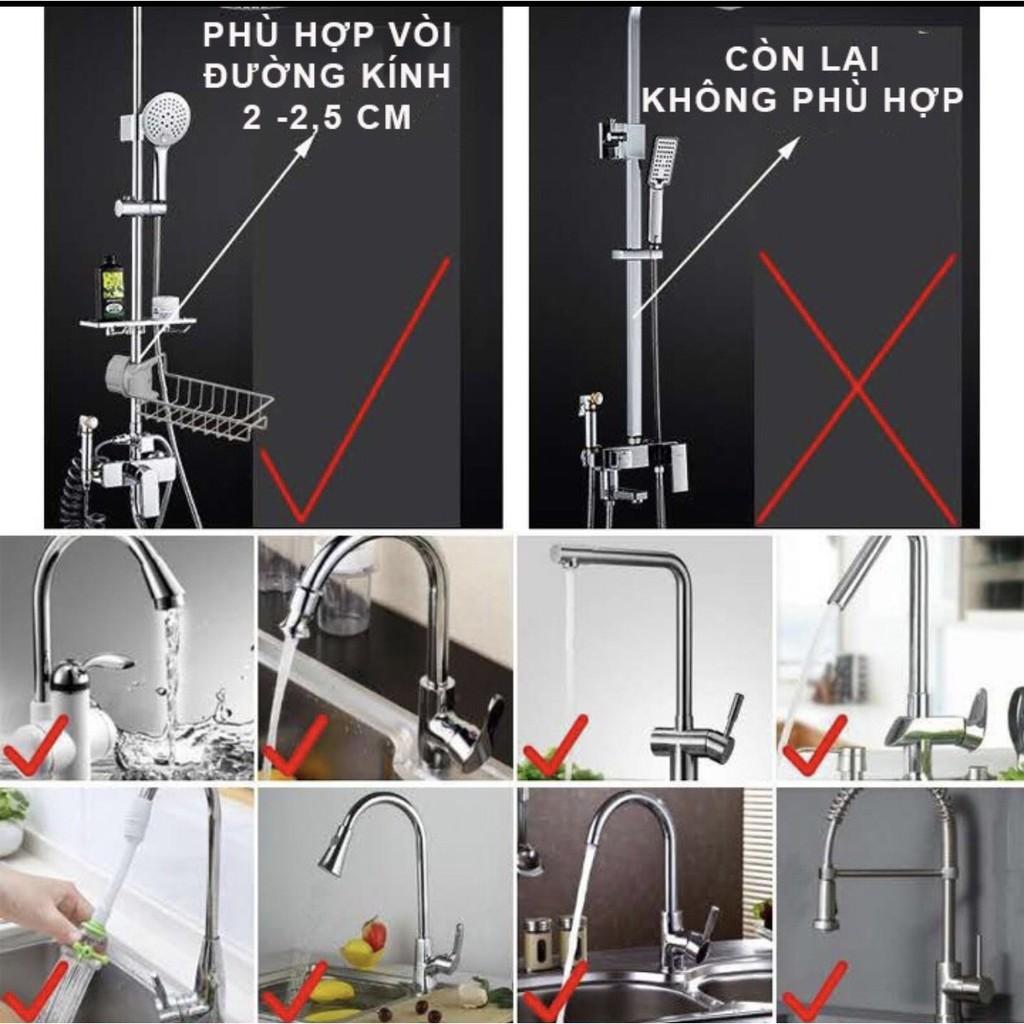 PHÙ HỢP VÒI ĐƯỜNG KÍNH 2 -2,5 CM

CÒN LẠI KHÔNG PHÙ HỢP