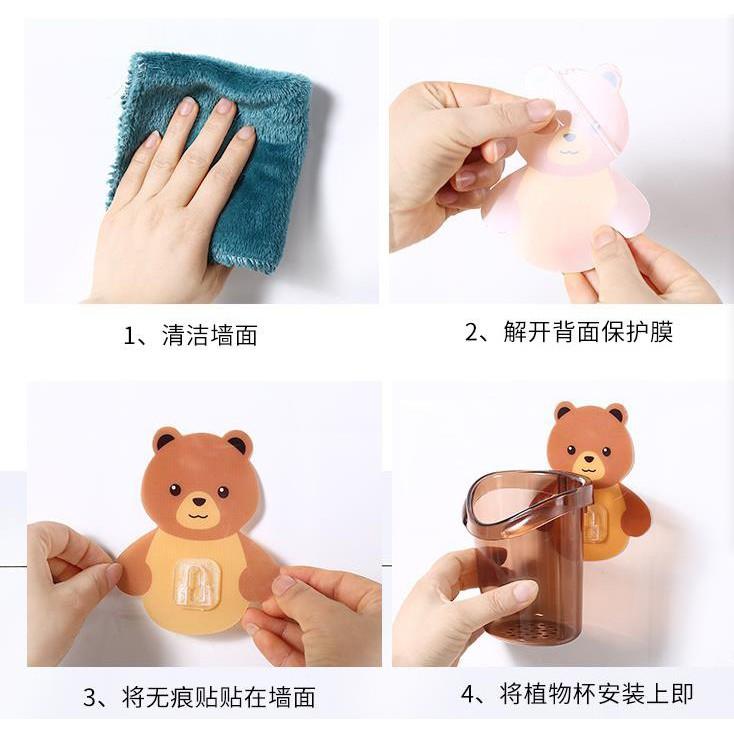 1、清洁墙面

2、解开背面保护膜

3、将无痕贴贴在墙面

4、将植物杯安装上即