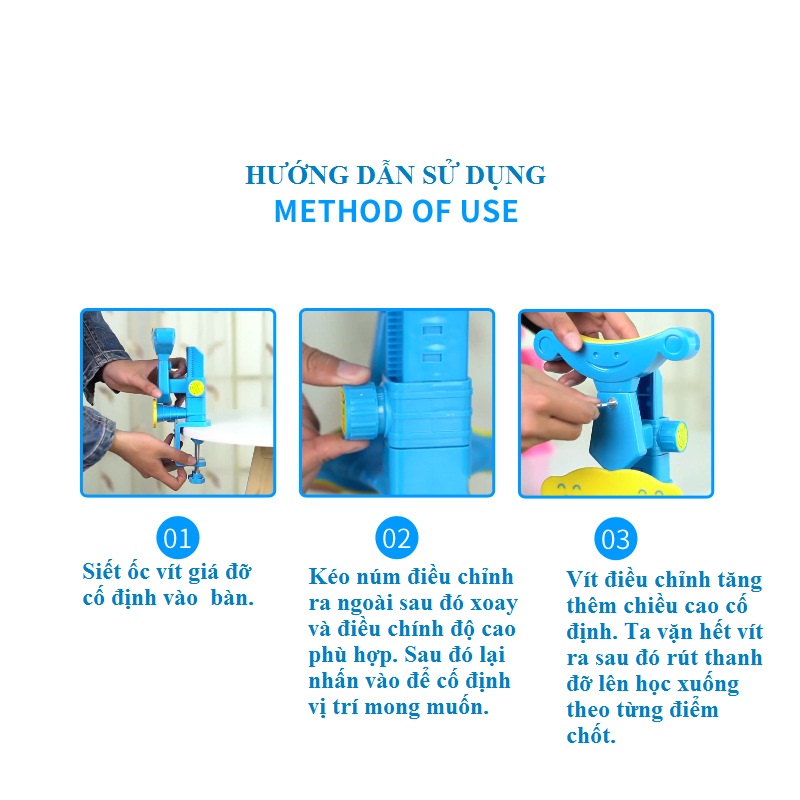 HƯỚNG DẪN SỬ DỤNG
METHOD OF USE

01
Siết ốc vít giá đỡ cố định vào  bàn.

02
Kéo núm điều chỉnh ra ngoài sau đó xoay và điều chính độ cao phù hợp. Sau đó lại nhấn vào để cố định vị trí mong muốn.

03
Vít điều chỉnh tăng thêm chiều cao cố định. Ta vặn hết vít ra sau đó rút thanh đỡ lên học xuống theo từng điểm chốt.