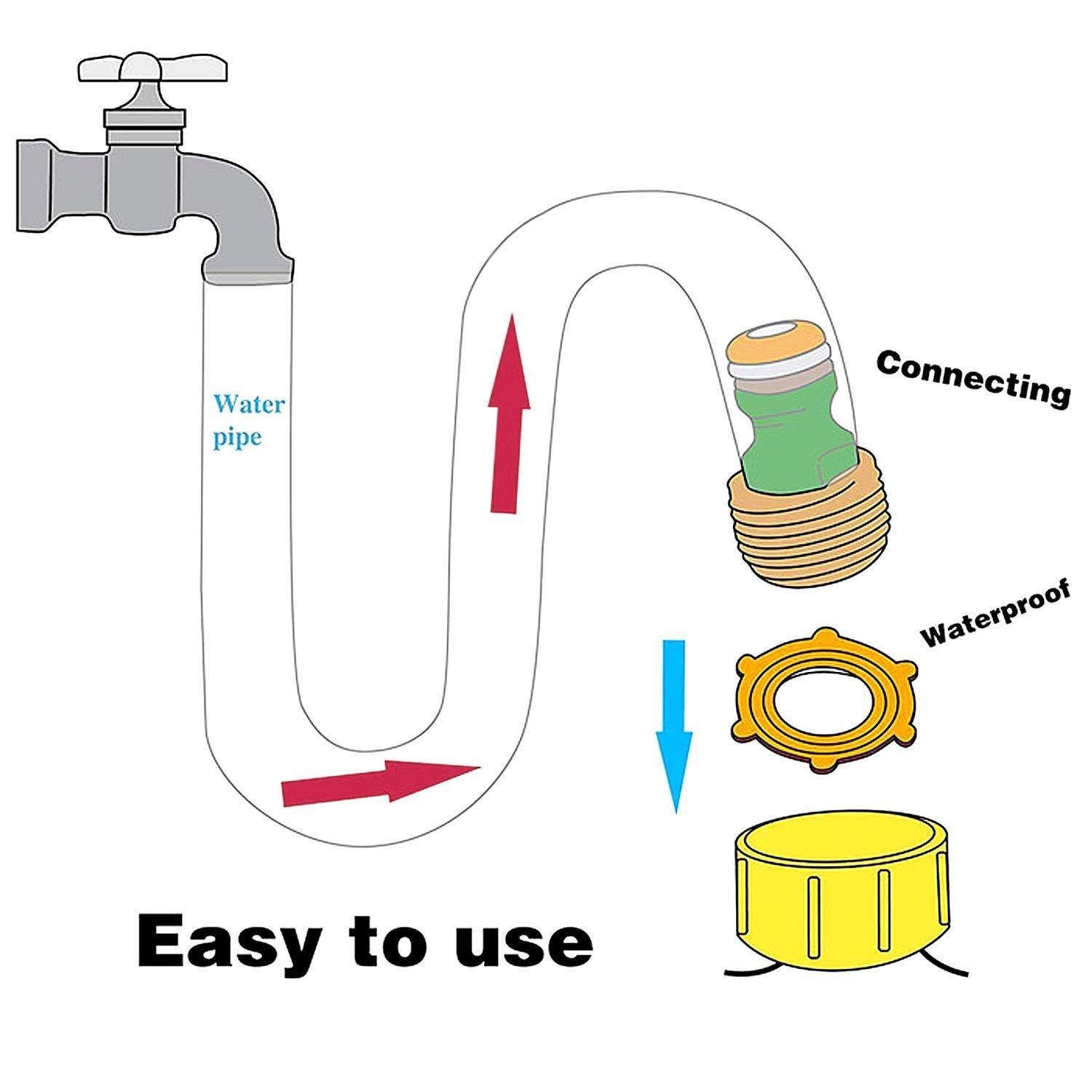 Water pipe

Connecting

Waterproof

Easy to use