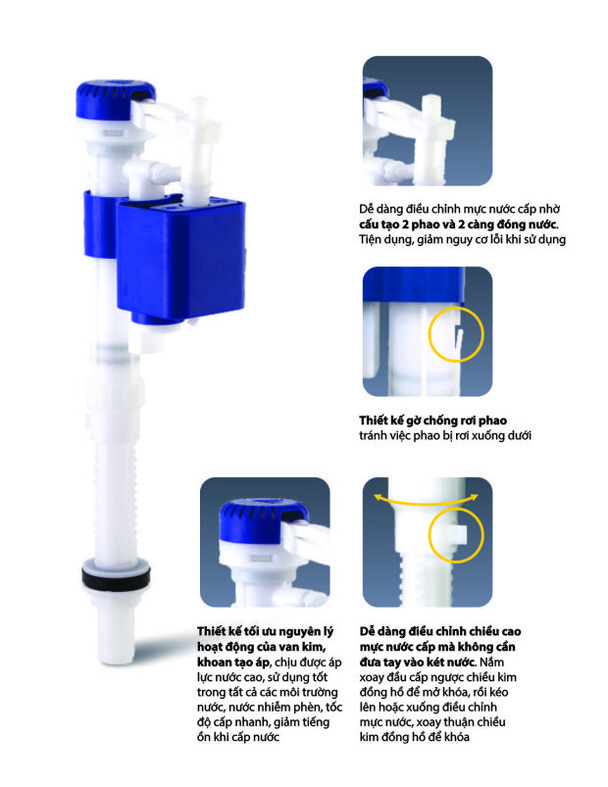 Dễ dàng điều chỉnh mực nước cấp nhờ cấu tạo 2 phao và 2 càng đóng nước. Tiện dụng, giảm nguy cơ lỗi khi sử dụng

Thiết kế gờ chống rơi phao tránh việc phao bị rơi xuống dưới

Thiết kế tối ưu nguyên lý hoạt động của van kim, khoan tạo áp, chịu được áp lực nước cao, sử dụng tốt trong tất cả các môi trường nước, nước nhiễm phèn, tốc độ cấp nhanh, giảm tiếng ồn khi cấp nước

Dễ dàng điều chỉnh chiều cao mực nước cấp mà không cần đưa tay vào két nước. Nắm xoay đầu cấp ngược chiều kim đồng hồ để mở khóa, rồi kéo lên hoặc xuống điều chỉnh mực nước, xoay thuận chiều kim đồng hồ để khóa