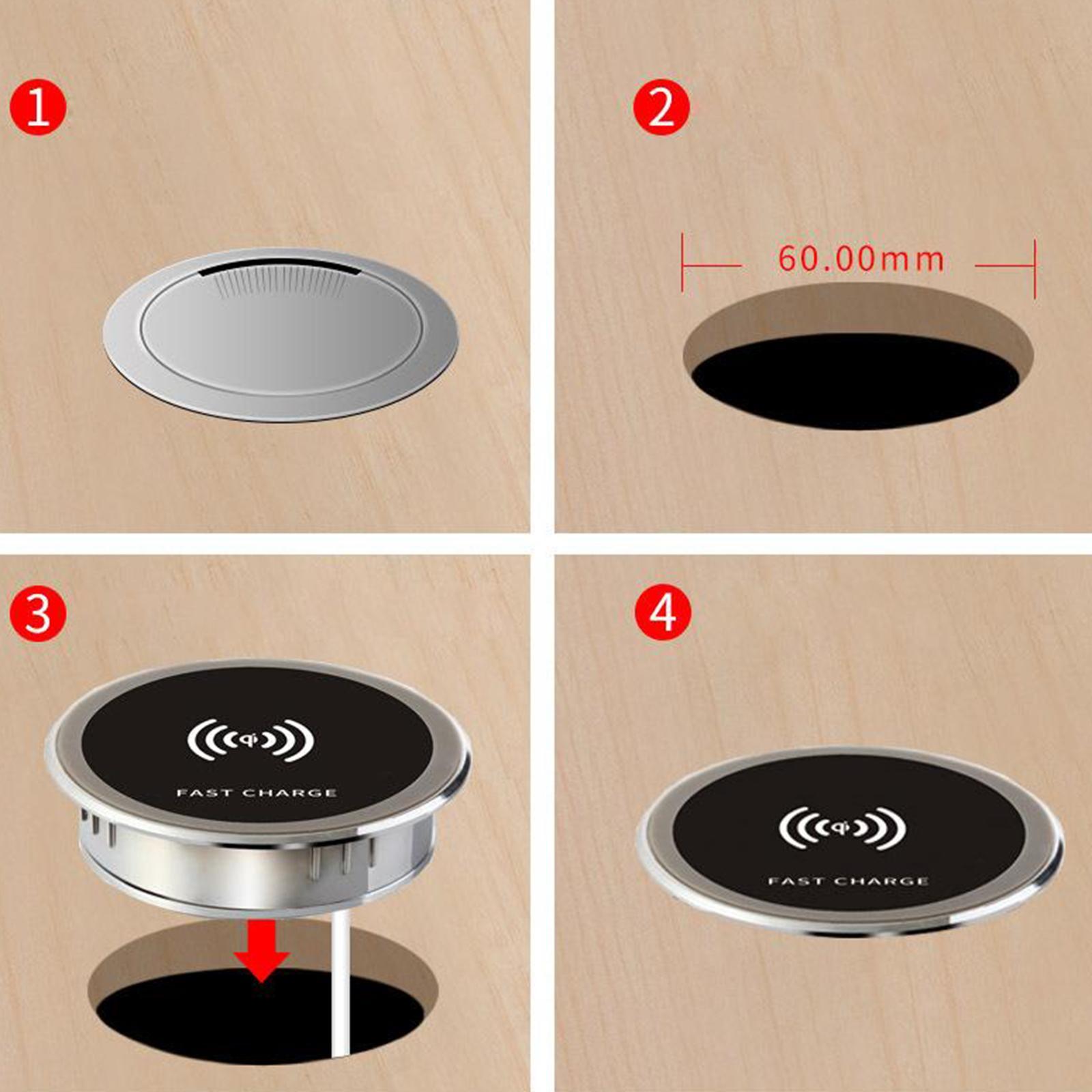 1

2

60.00mm

3

FAST CHARGE

4

FAST CHARGE