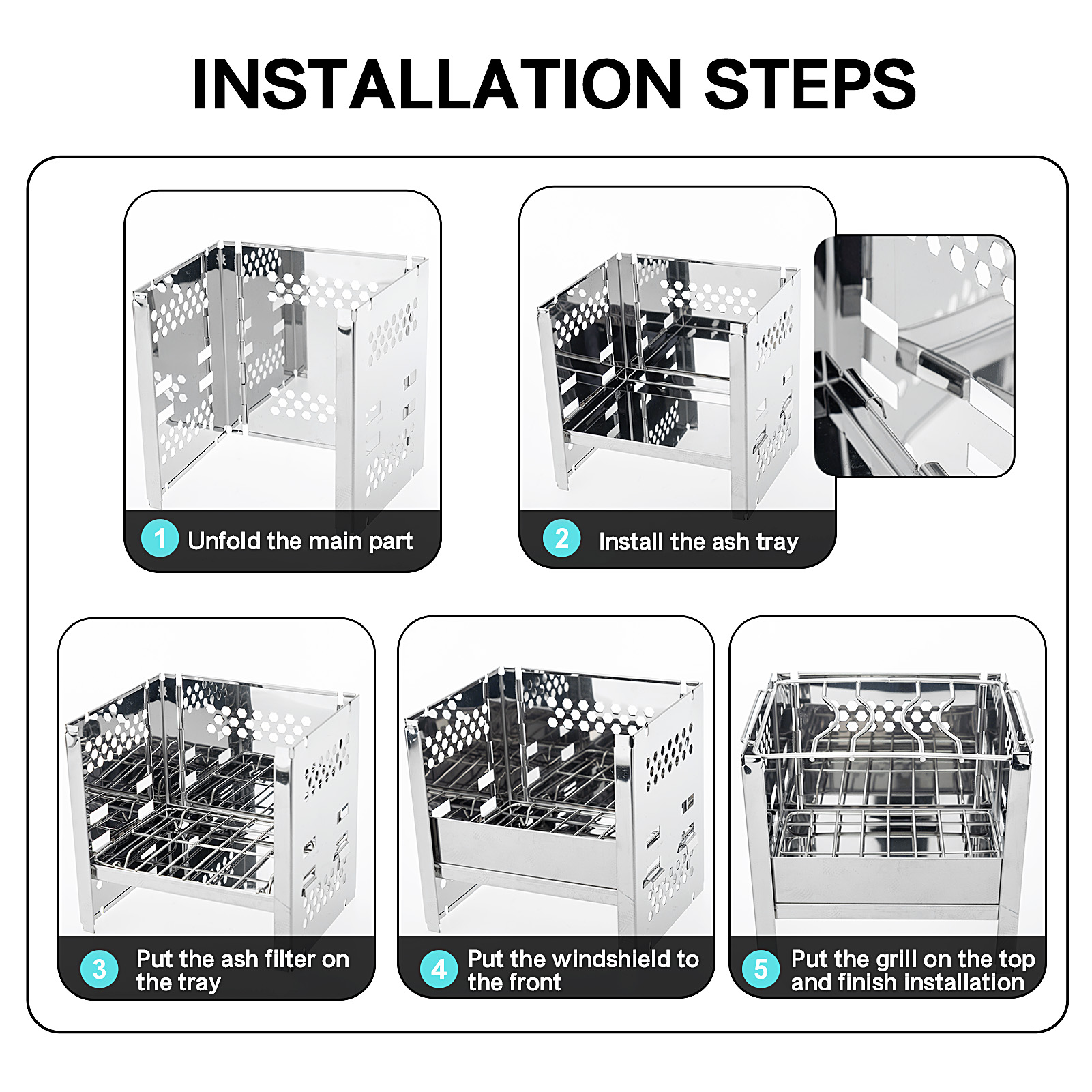 INSTALLATION STEPS

1 Unfold the main part

2 Install the ash tray

3 Put the ash filter on the tray

4 Put the windshield to the front

5 Put the grill on the top and finish installation