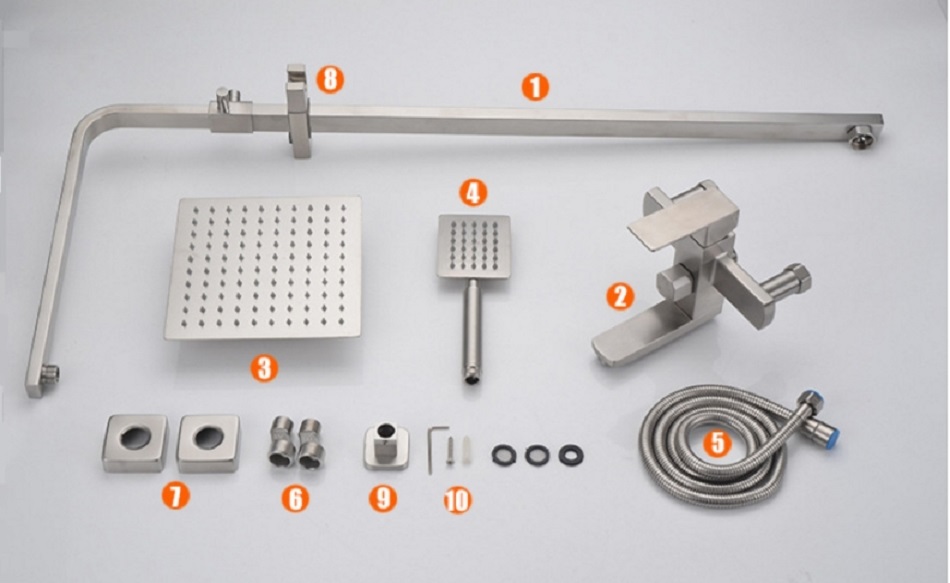 8
1
4
2
3
5
7
6
9
10