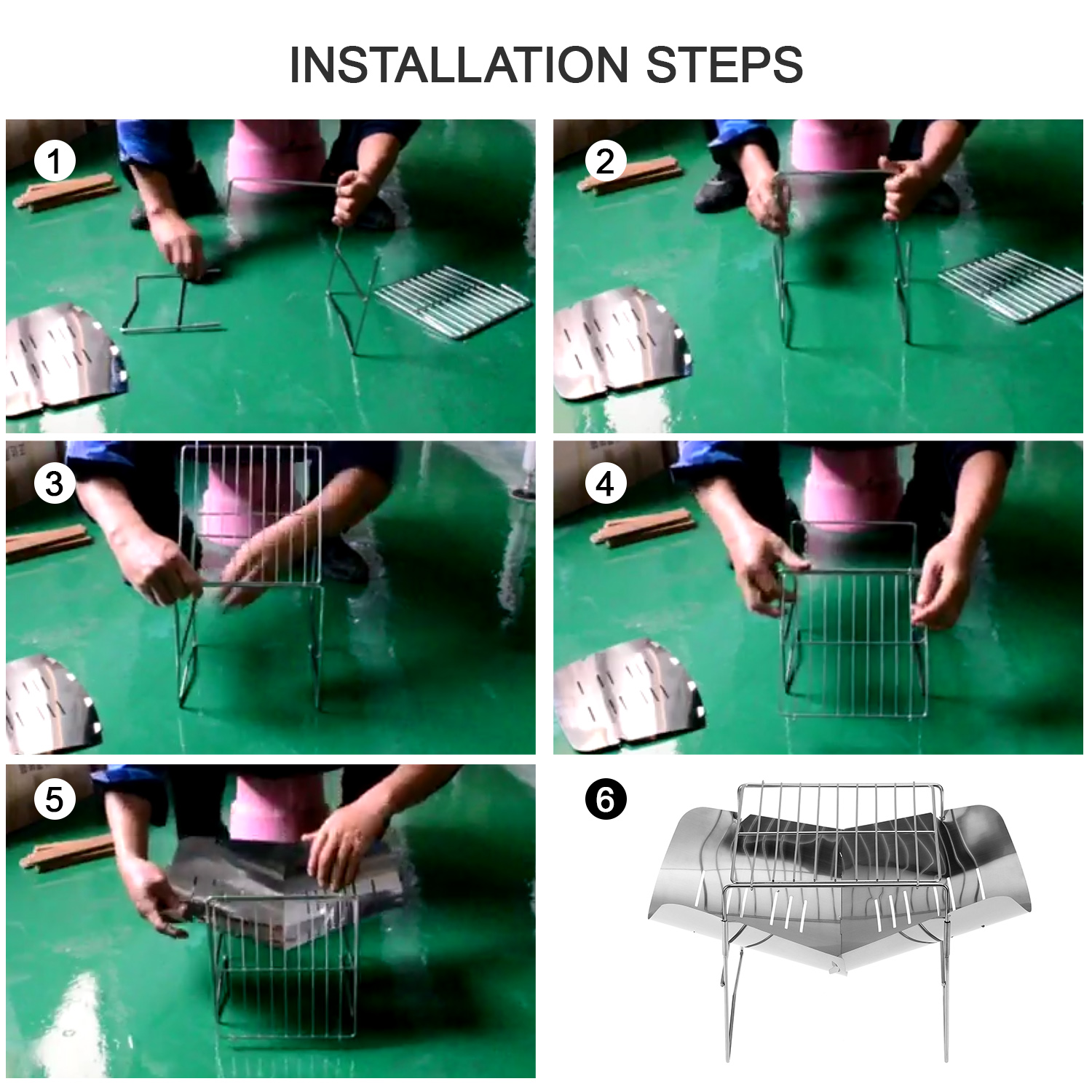 INSTALLATION STEPS

1

2

3

4

5

6