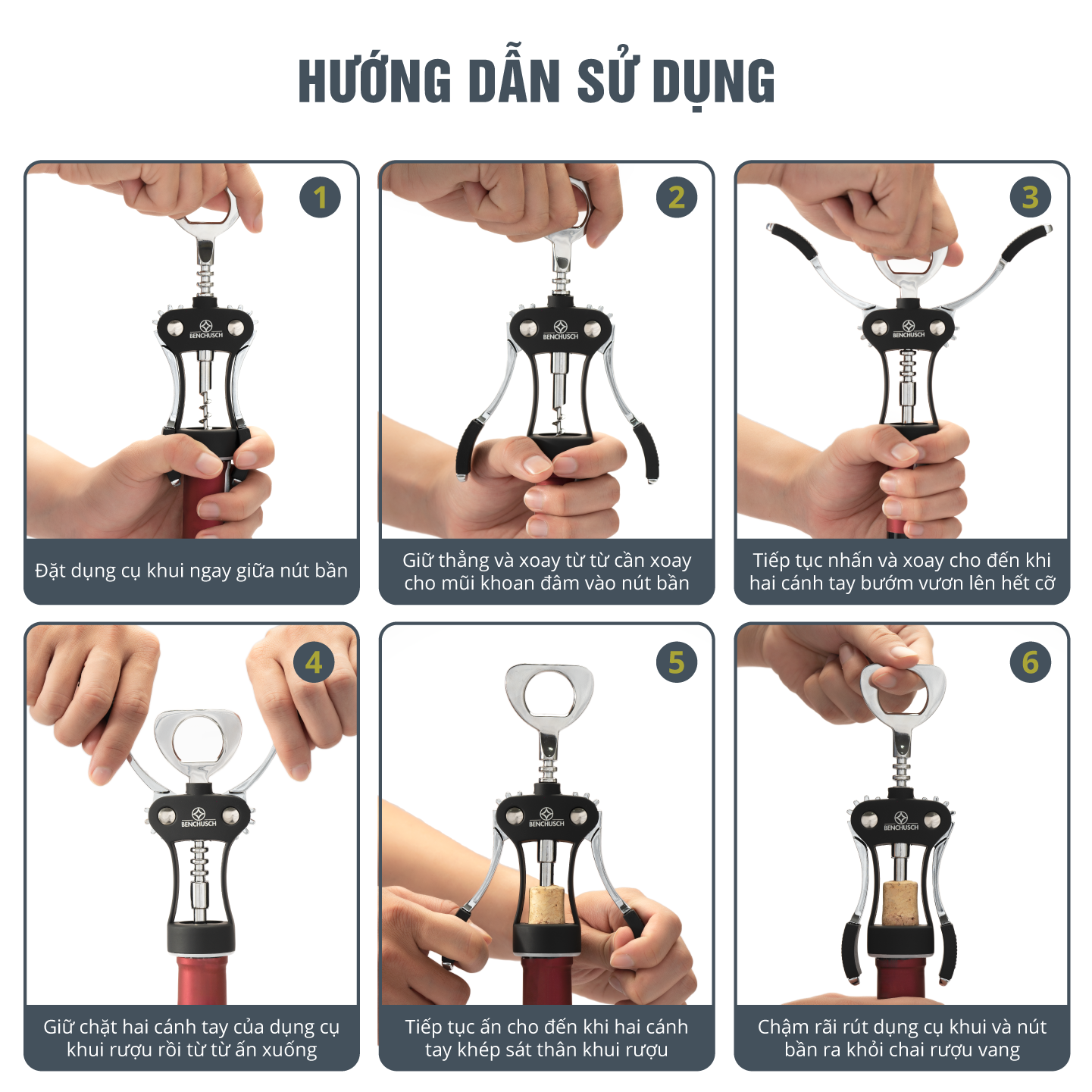 HƯỚNG DẪN SỬ DỤNG

1
BENCHUSCH
Đặt dụng cụ khui ngay giữa nút bần

2
BENCHUSCH
Giữ thẳng và xoay từ từ cần xoay cho mũi khoan đâm vào nút bần

3
BENCHUSCH
Tiếp tục nhấn và xoay cho đến khi hai cánh tay bướm vươn lên hết cỡ

4
BENCHUSCH
Giữ chặt hai cánh tay của dụng cụ khui rượu rồi từ từ ấn xuống

5
BENCHUSCH
Tiếp tục ấn cho đến khi hai cánh tay khép sát thân khui rượu

6
BENCHUSCH
Chậm rãi rút dụng cụ khui và nút bần ra khỏi chai rượu vang