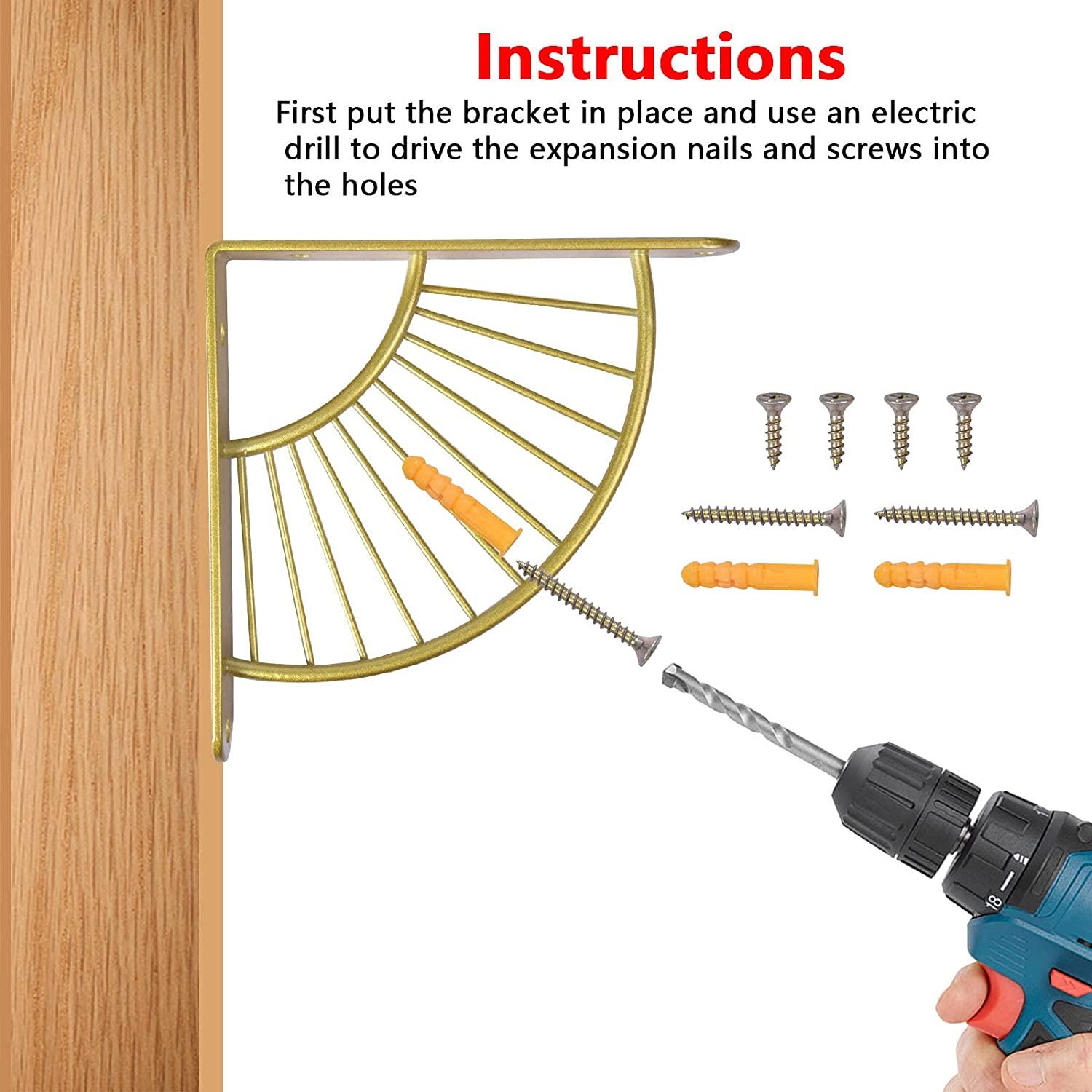 Instructions

First put the bracket in place and use an electric drill to drive the expansion nails and screws into the holes

18