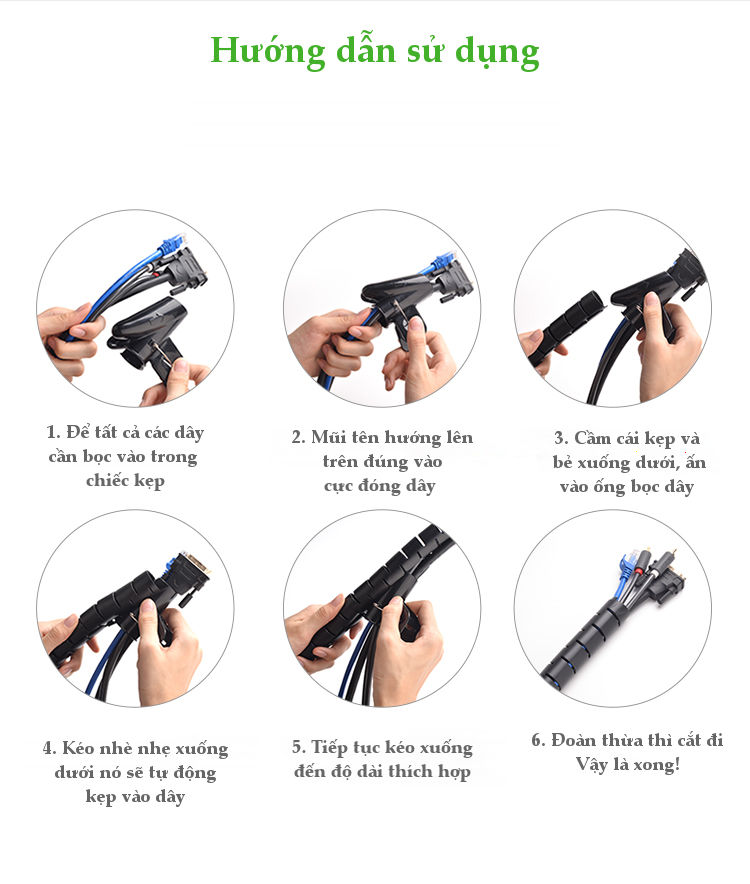 Hướng dẫn sử dụng

1. Để tất cả các dây cần bọc vào trong chiếc kẹp

2. Mũi tên hướng lên trên đúng vào cục đóng dây

3. Cầm cái kẹp và bẻ xuống dưới, ấn vào ống bọc dây

4. Kéo nhè nhẹ xuống dưới nó sẽ tự động kẹp vào dây

5. Tiếp tục kéo xuống đến độ dài thích hợp

6. Đoàn thừa thì cắt đi Vậy là xong!