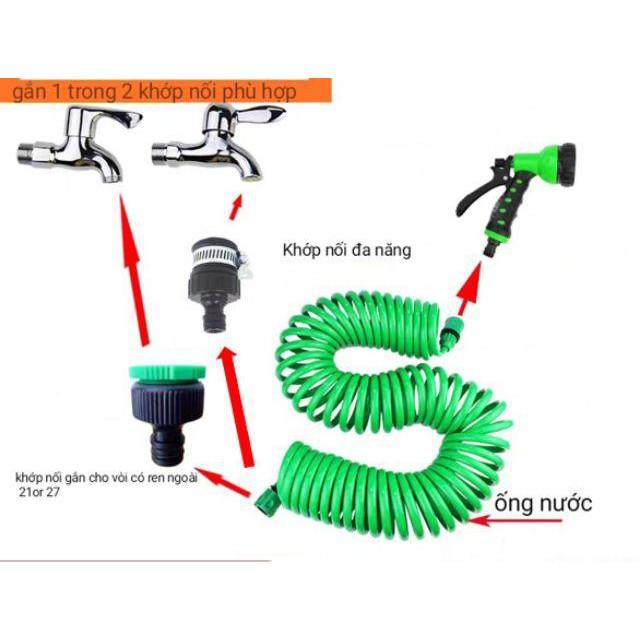 gắn 1 trong 2 khớp nối phù hợp

Khớp nối đa năng

khớp nối gắn cho vòi có ren ngoài 21or 27

ống nước