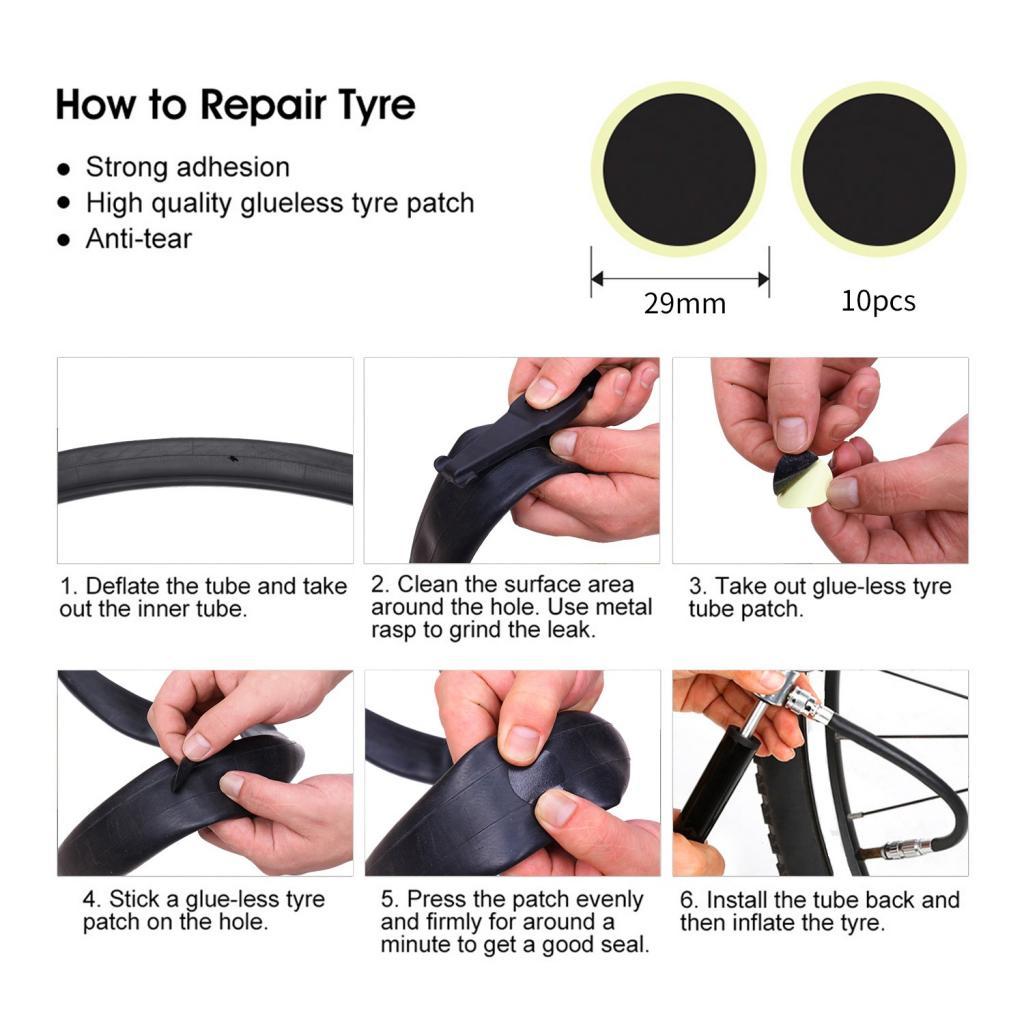 How to Repair Tyre

● Strong adhesion
● High quality glueless tyre patch
● Anti-tear

29mm

10pcs

1. Deflate the tube and take out the inner tube.

2. Clean the surface area around the hole. Use metal rasp to grind the leak.

3. Take out glue-less tyre tube patch.

4. Stick a glue-less tyre patch on the hole.

5. Press the patch evenly and firmly for around a minute to get a good seal.

6. Install the tube back and then inflate the tyre.