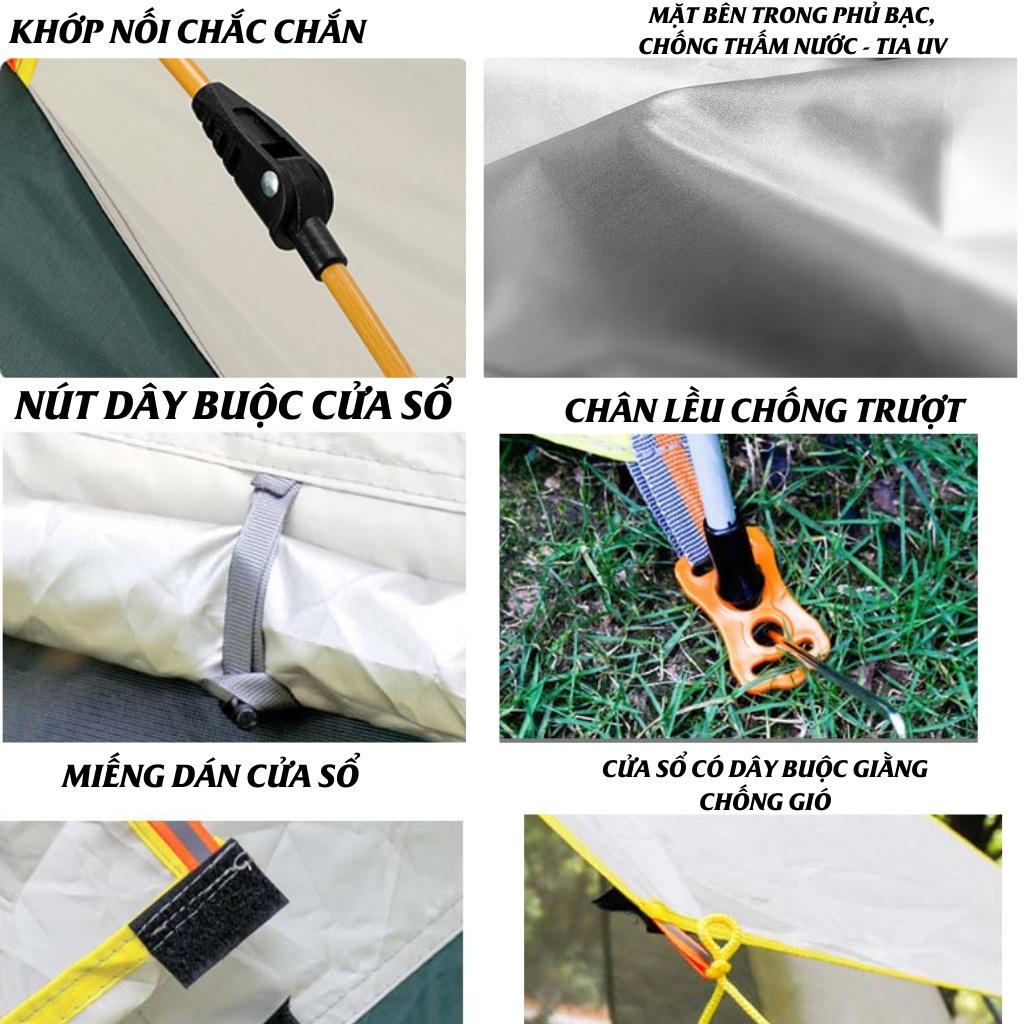 KHỚP NỐI CHẮC CHẮN

MẶT BÊN TRONG PHỦ BẠC, CHỐNG THẤM NƯỚC - TIA UV

NÚT DÂY BUỘC CỬA SỔ

CHÂN LỀU CHỐNG TRƯỢT

MIẾNG DÁN CỬA SỔ

CỬA SỔ CÓ DÂY BUỘC GIẰNG CHỐNG GIÓ