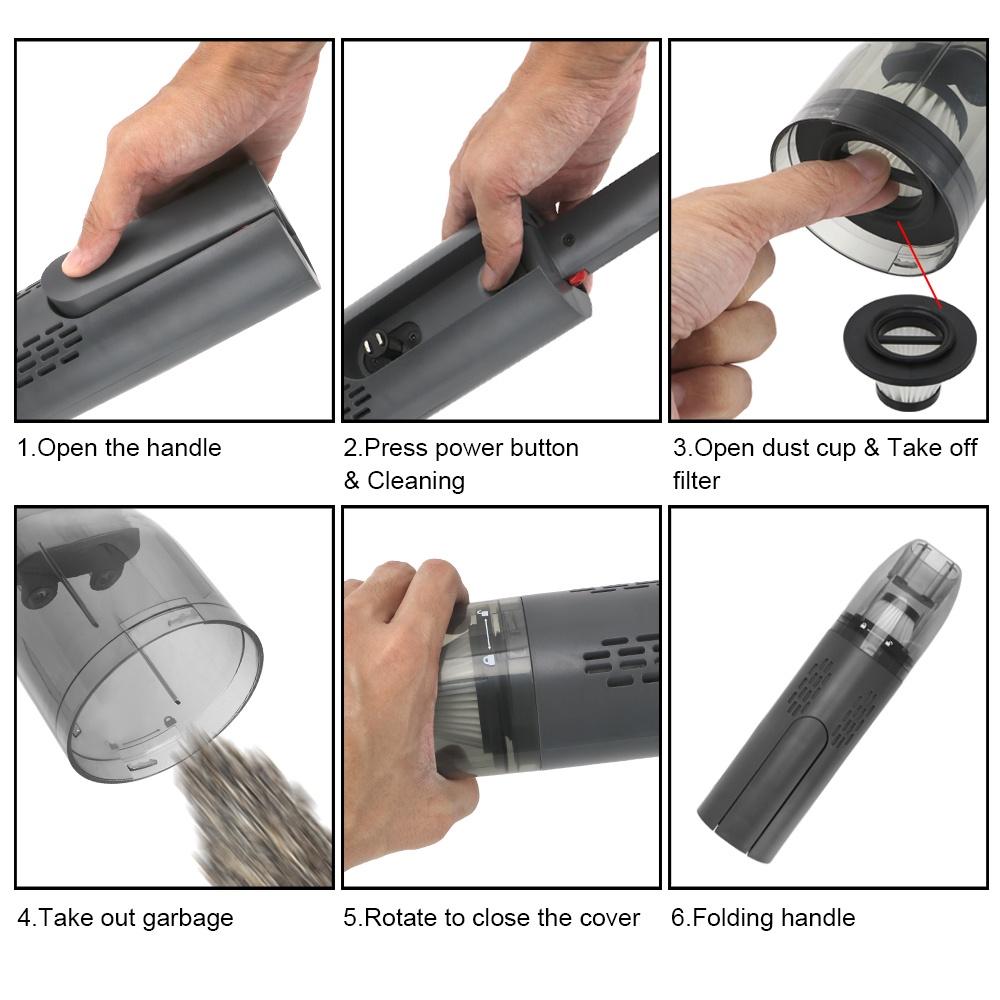 1.Open the handle

2.Press power button & Cleaning

3.Open dust cup & Take off filter

4.Take out garbage

5.Rotate to close the cover

6.Folding handle