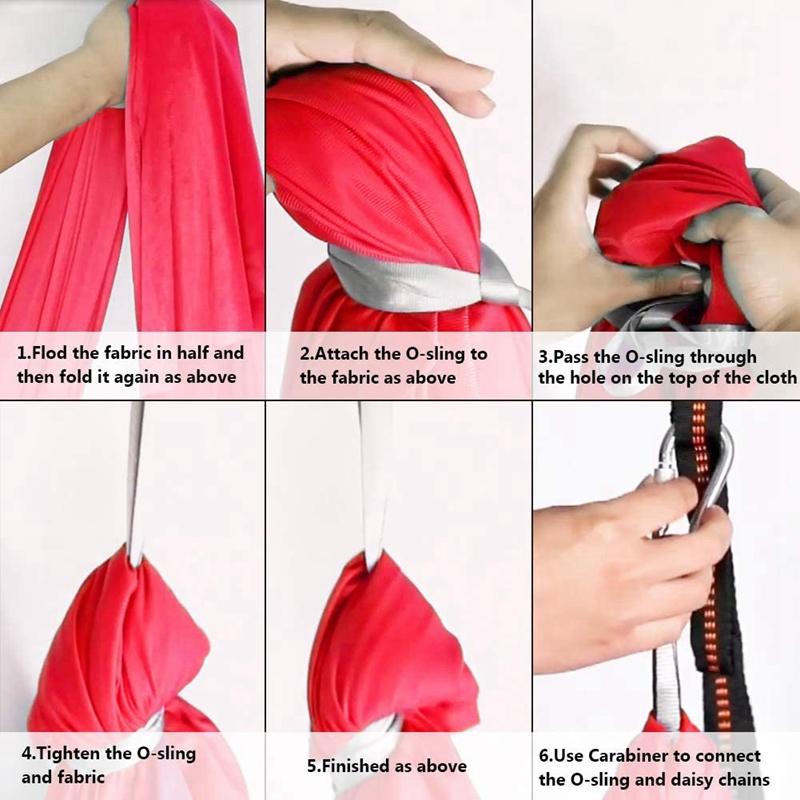 1.Flod the fabric in half and then fold it again as above

2.Attach the O-sling to the fabric as above

3.Pass the O-sling through the hole on the top of the cloth

4.Tighten the O-sling and fabric

5.Finished as above

6.Use Carabiner to connect the O-sling and daisy chains