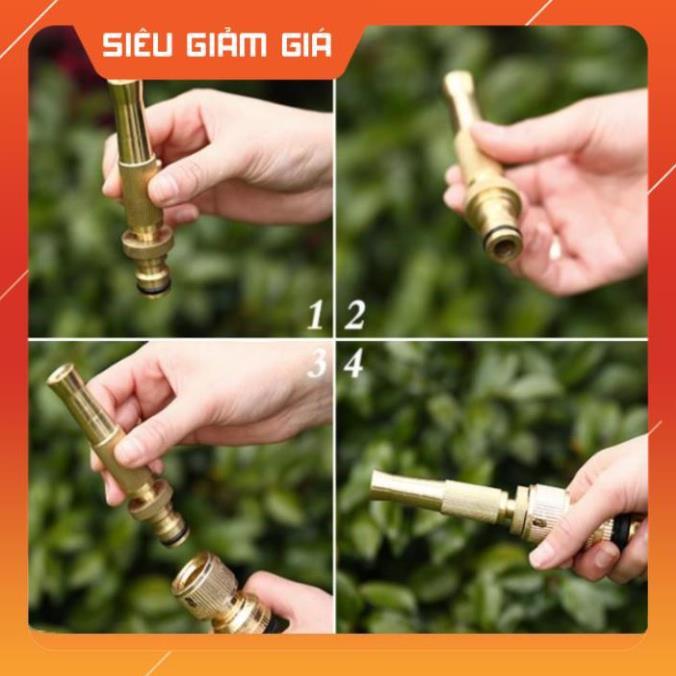 SIÊU GIẢM GIÁ

1

2

3

4