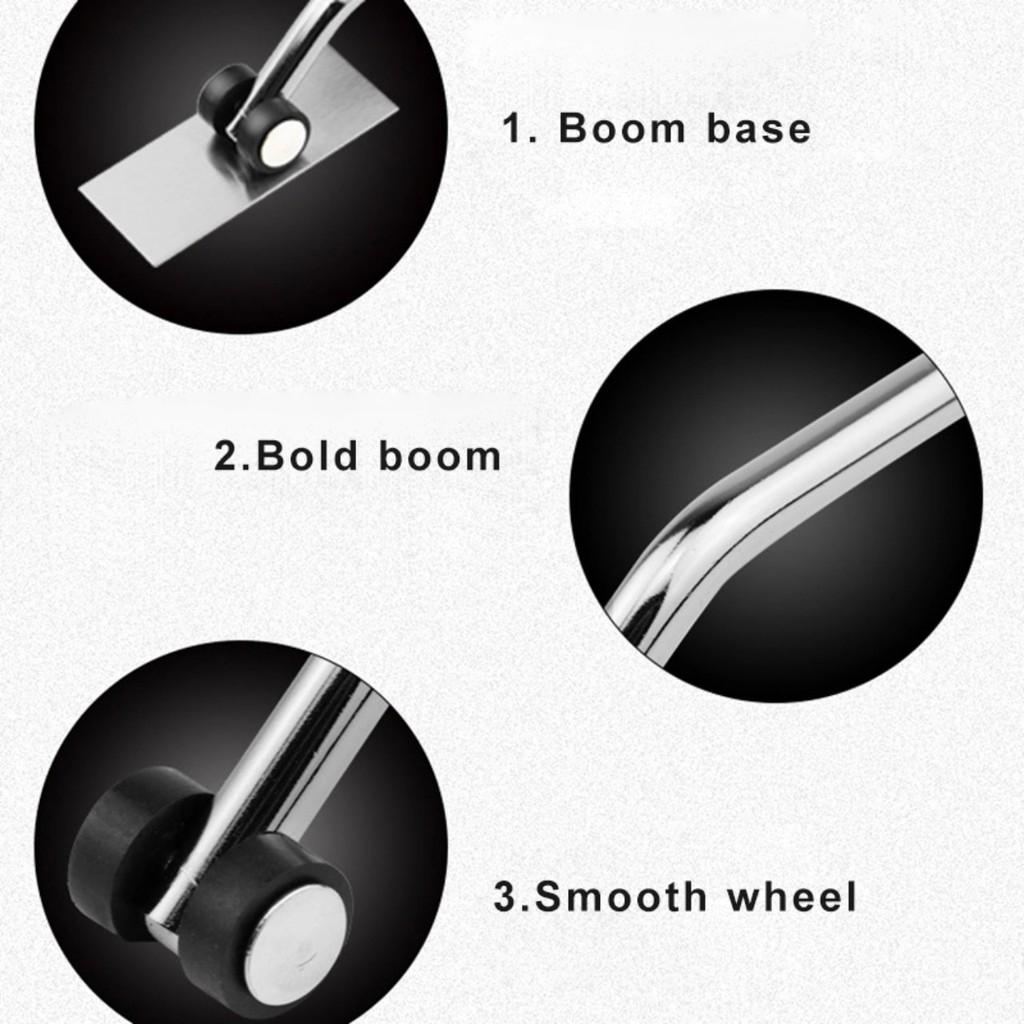 1. Boom base

2.Bold boom

3.Smooth wheel