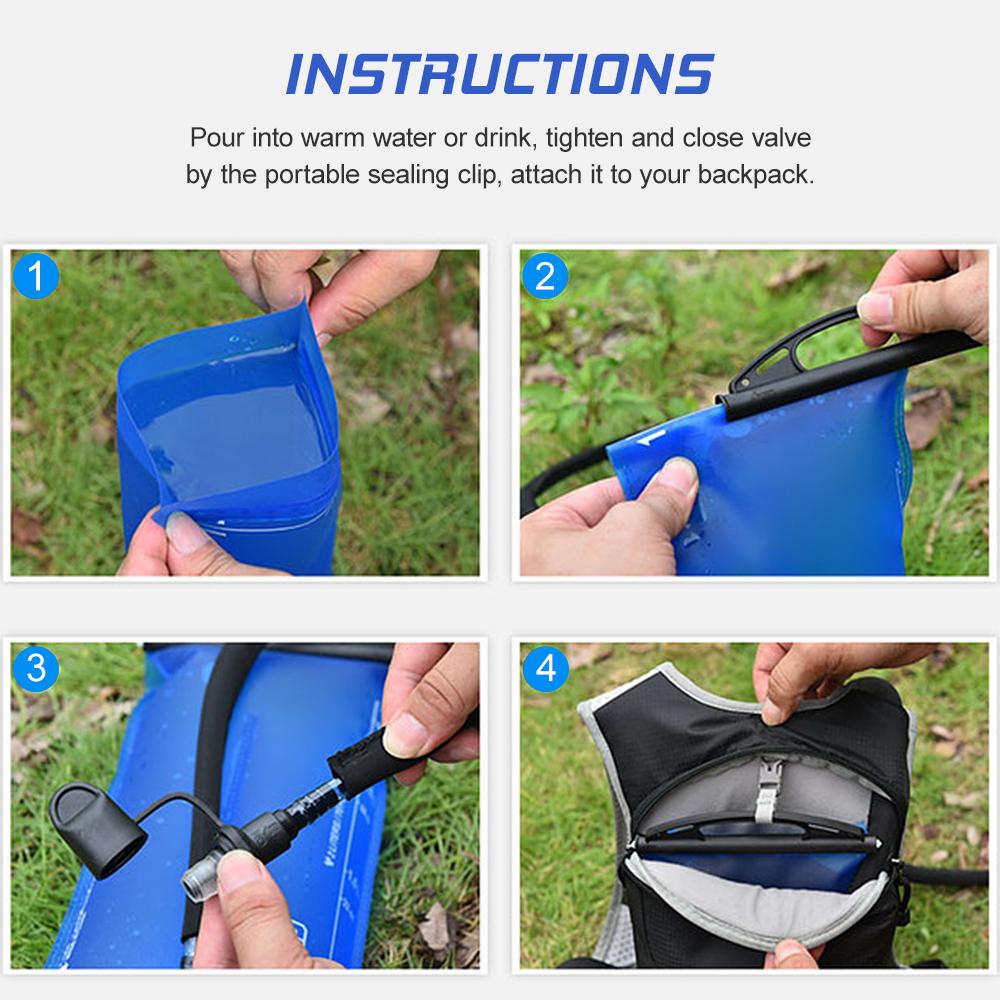 INSTRUCTIONS

Pour into warm water or drink, tighten and close valve by the portable sealing clip, attach it to your backpack.

1

2

3

4