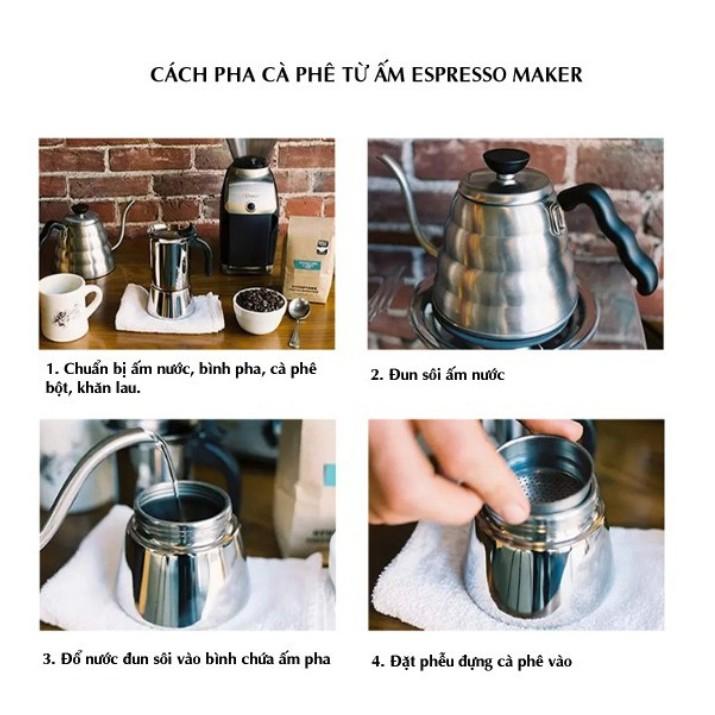 CÁCH PHA CÀ PHÊ TỪ ẤM ESPRESSO MAKER

1. Chuẩn bị ấm nước, bình pha, cà phê bột, khăn lau.

2. Đun sôi ấm nước

3. Đổ nước đun sôi vào bình chứa ấm pha

4. Đặt phễu đựng cà phê vào