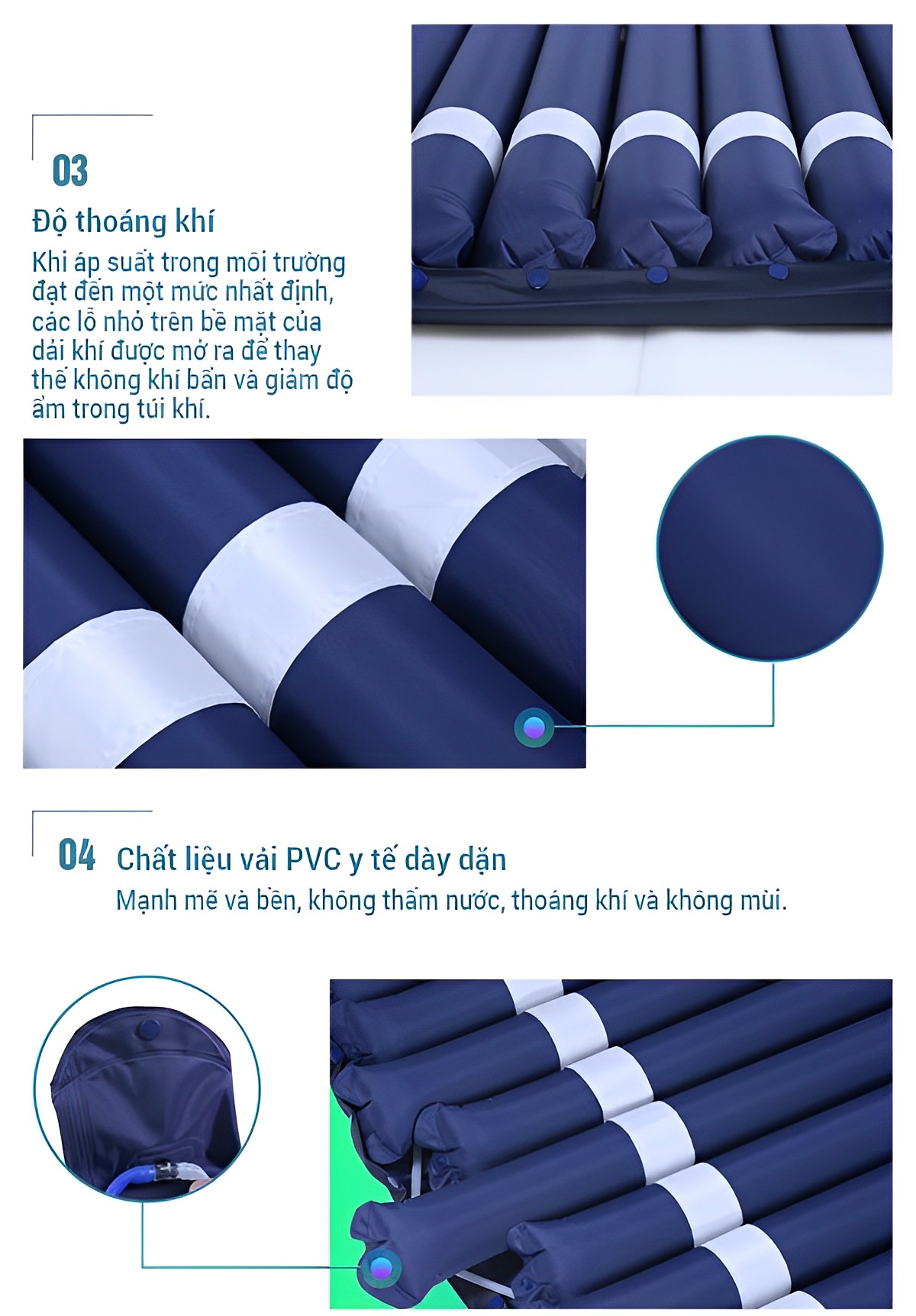 03

Độ thoáng khí

Khi áp suất trong môi trường đạt đến một mức nhất định, các lỗ nhỏ trên bề mặt của dải khí được mở ra để thay thế không khí bẩn và giảm độ ẩm trong túi khí.

04 Chất liệu vải PVC y tế dày dặn

Mạnh mẽ và bền, không thấm nước, thoáng khí và không mùi.