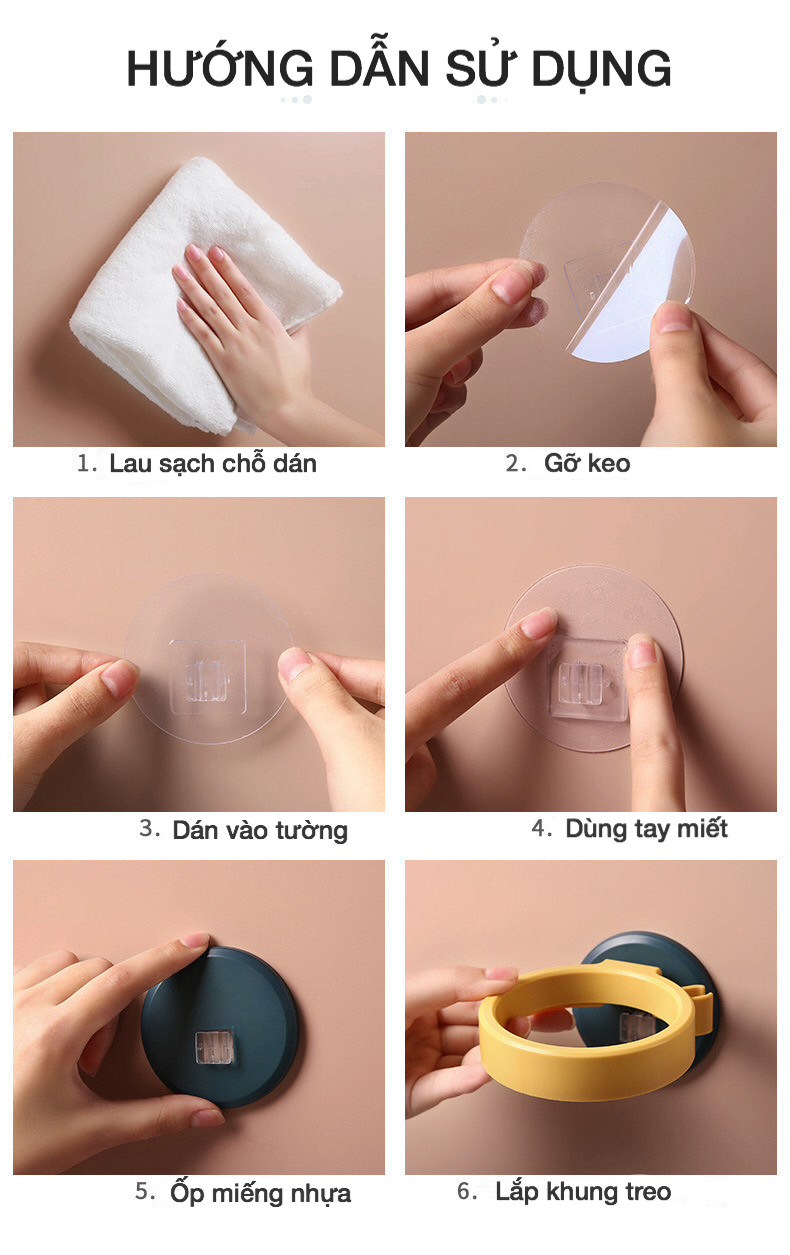 HƯỚNG DẪN SỬ DỤNG

1. Lau sạch chỗ dán

2. Gỡ keo

3. Dán vào tường

4. Dùng tay miết

5. Ốp miếng nhựa

6. Lắp khung treo