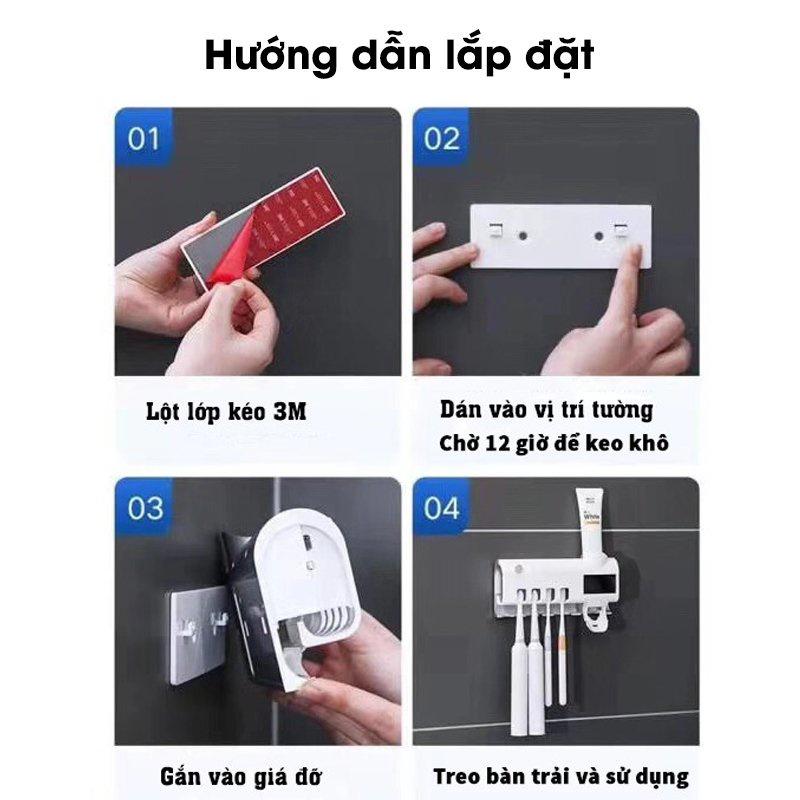 Hướng dẫn lắp đặt

01

Lột lớp kéo 3M

02

Dán vào vị trí tường
Chờ 12 giờ để keo khô

03

Gắn vào giá đỡ

04

White

Treo bàn trải và sử dụng