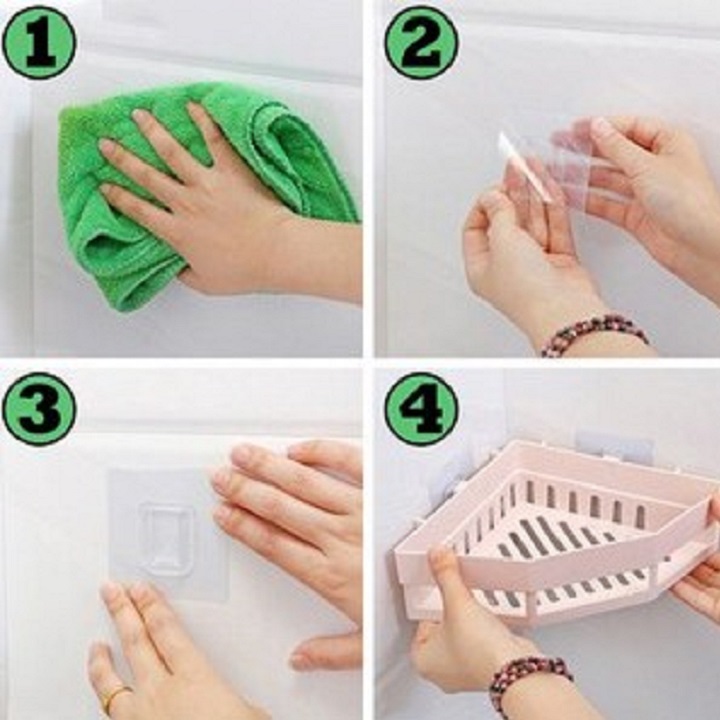 1

2

3

4