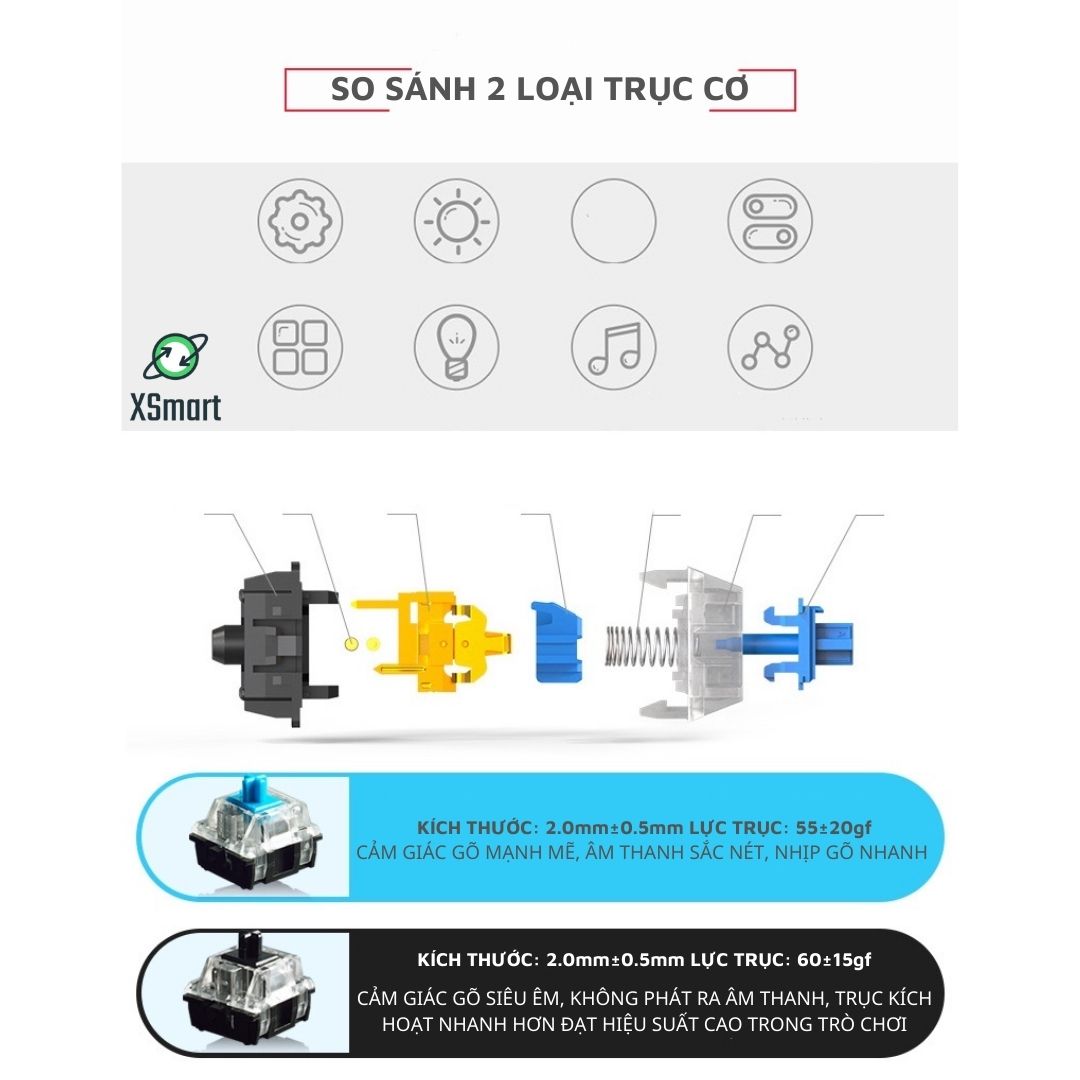 SO SÁNH 2 LOẠI TRỤC CƠ

XSmart

KÍCH THƯỚC: 2.0mm±0.5mm LỰC TRỤC: 55±20gf
CẢM GIÁC GÕ MẠNH MẼ, ÂM THANH SẮC NÉT, NHỊP GÕ NHANH

KÍCH THƯỚC: 2.0mm±0.5mm LỰC TRỤC: 60±15gf
CẢM GIÁC GÕ SIÊU ÊM, KHÔNG PHÁT RA ÂM THANH, TRỤC KÍCH HOẠT NHANH HƠN ĐẠT HIỆU SUẤT CAO TRONG TRÒ CHƠI