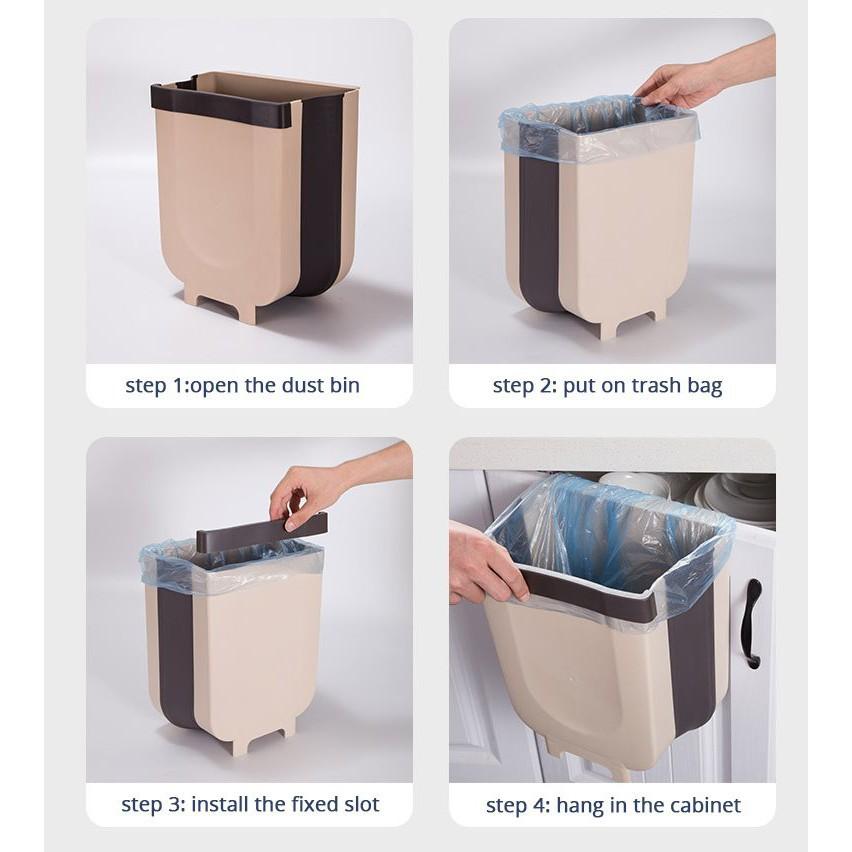 step 1:open the dust bin

step 2: put on trash bag

step 3: install the fixed slot

step 4: hang in the cabinet