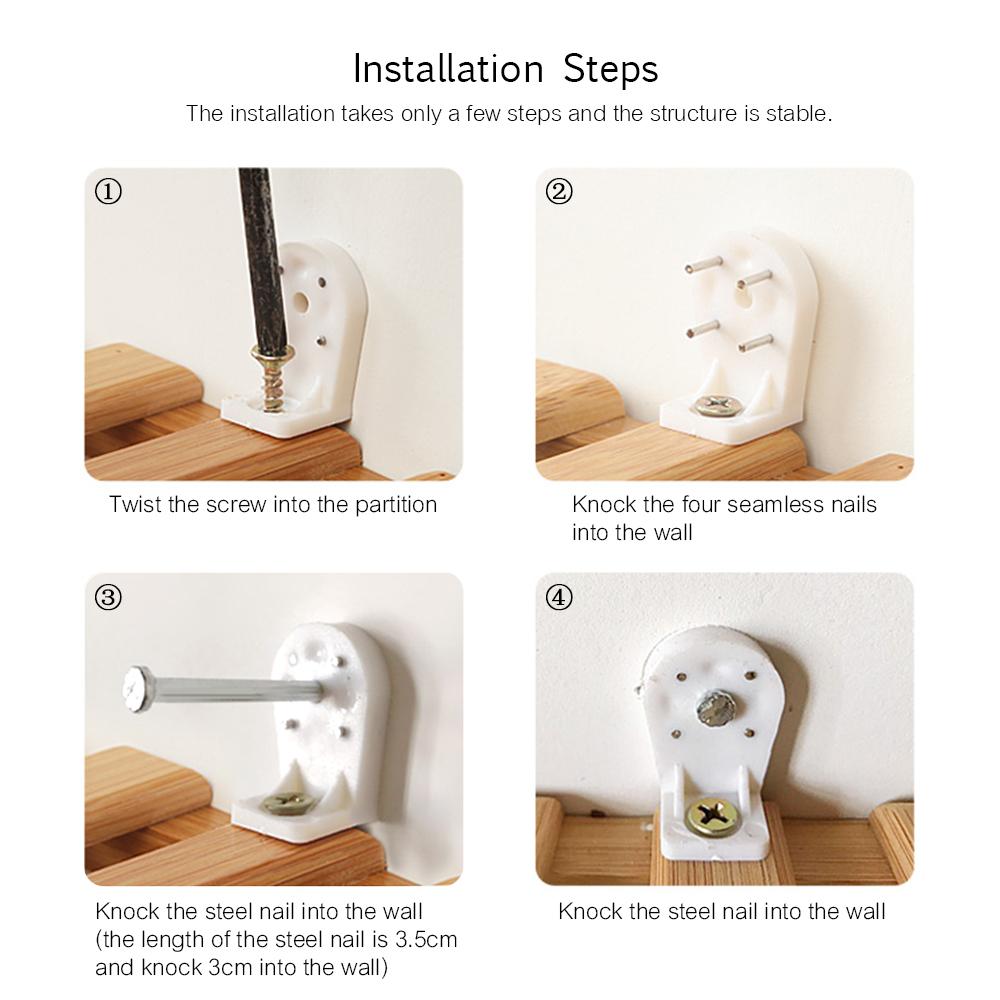 Installation Steps

The installation takes only a few steps and the structure is stable.

①

Twist the screw into the partition

②

Knock the four seamless nails into the wall

③

Knock the steel nail into the wall (the length of the steel nail is 3.5cm and knock 3cm into the wall)

④

Knock the steel nail into the wall