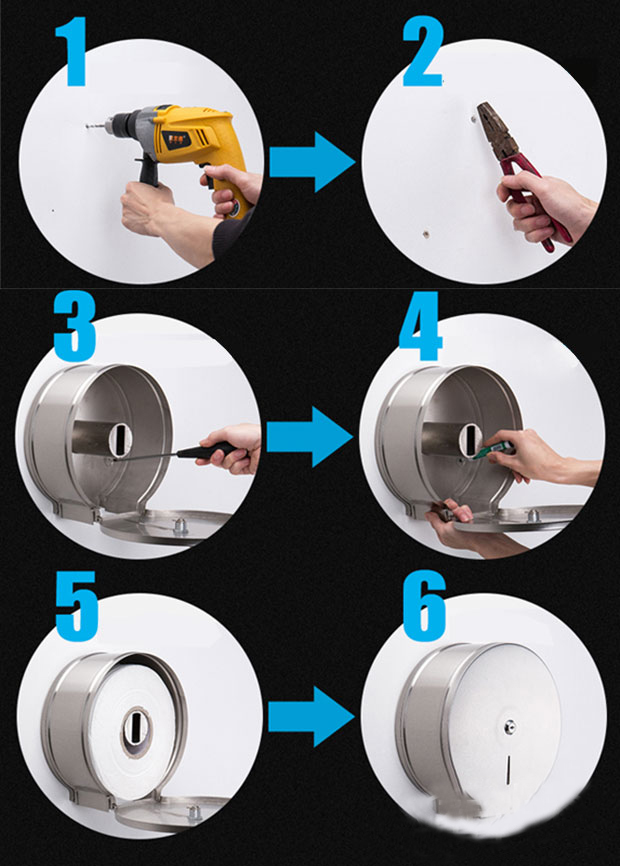 1
2
3
4
5
6