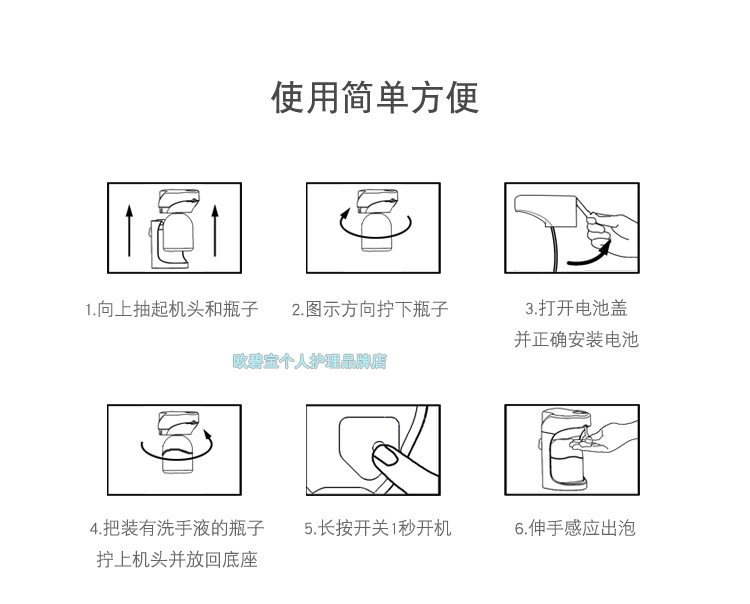 使用简单方便

1.向上抽起机头和瓶子

2.图示方向拧下瓶子

3.打开电池盖
并正确安装电池

欧碧宝个人护理品牌店

4.把装有洗手液的瓶子
拧上机头并放回底座

5.长按开关1秒开机

6.伸手感应出泡