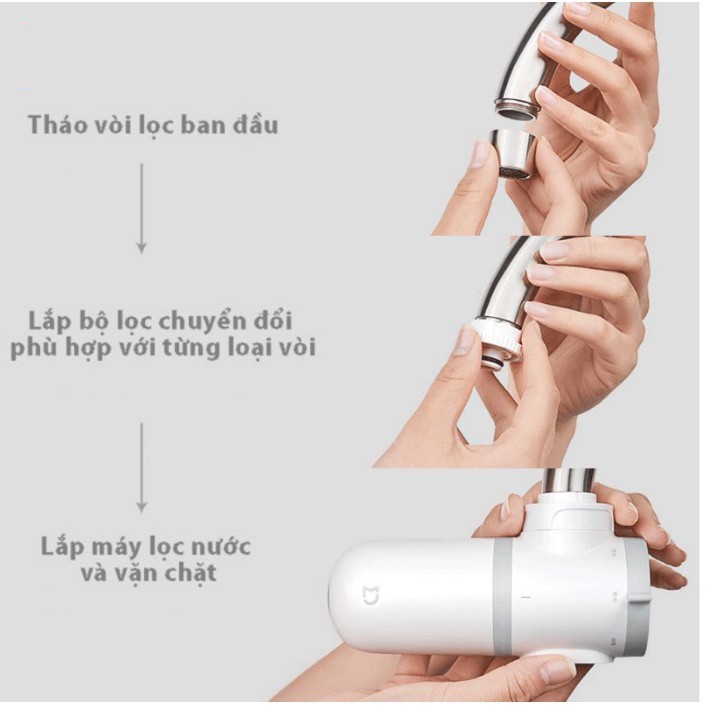 Tháo vòi lọc ban đầu

Lắp bộ lọc chuyển đổi phù hợp với từng loại vòi

Lắp máy lọc nước và vặn chặt