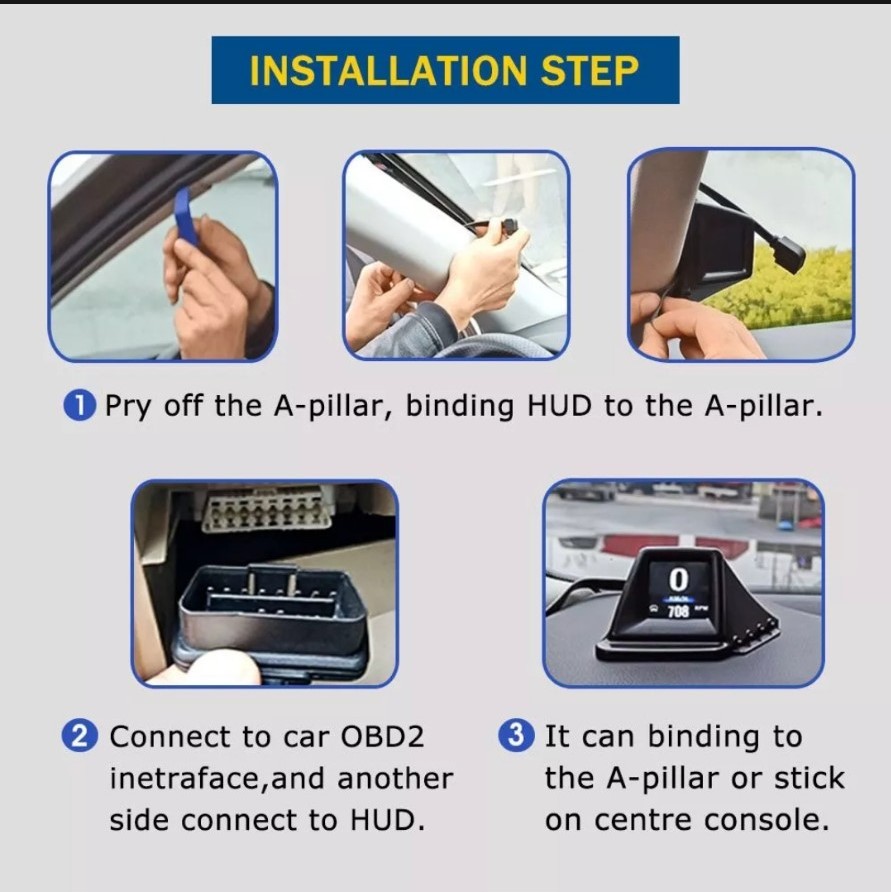 INSTALLATION STEP

1 Pry off the A-pillar, binding HUD to the A-pillar.

0
708 RPM

2 Connect to car OBD2 inetraface,and another side connect to HUD.

3 It can binding to the A-pillar or stick on centre console.