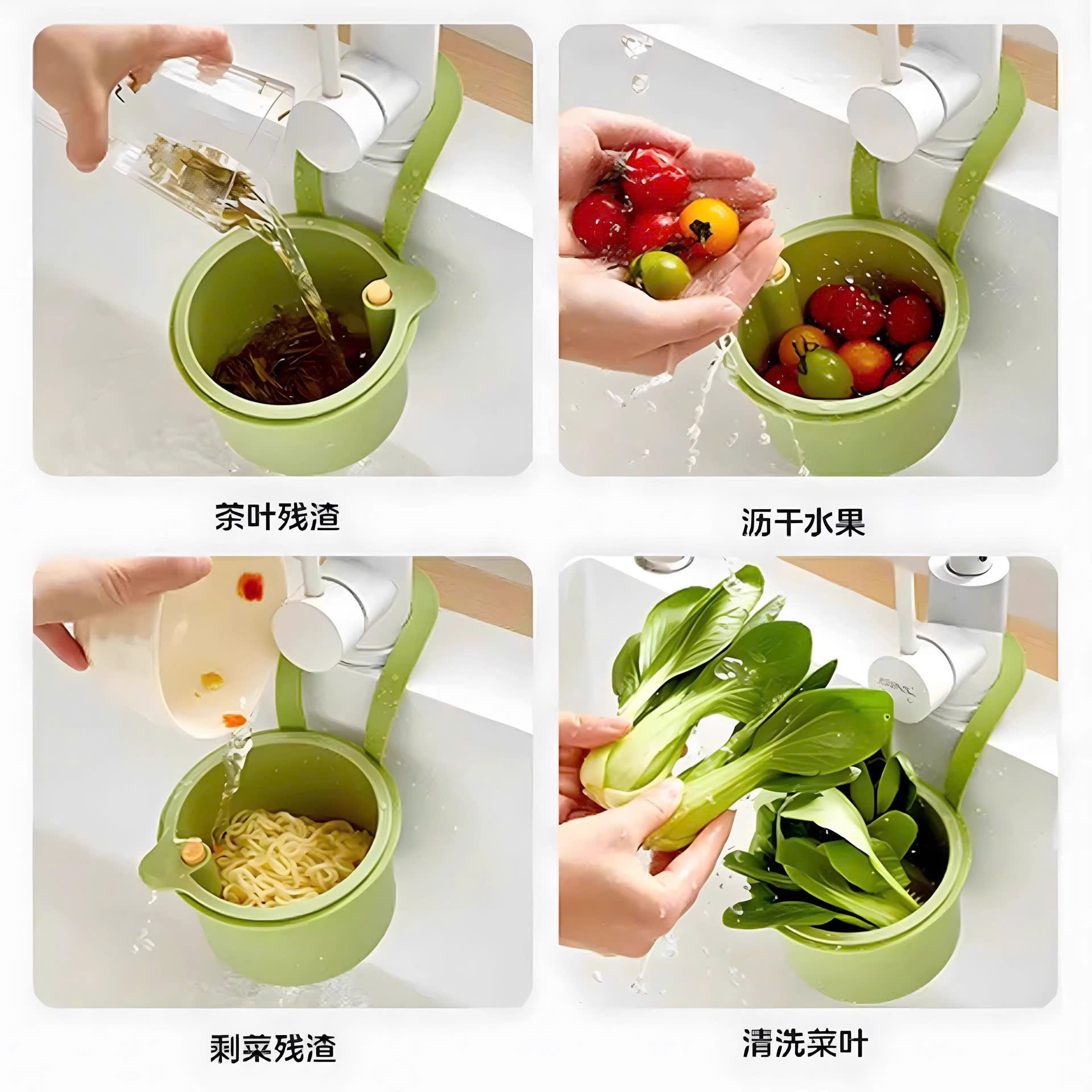 茶叶残渣

沥干水果

剩菜残渣

清洗菜叶