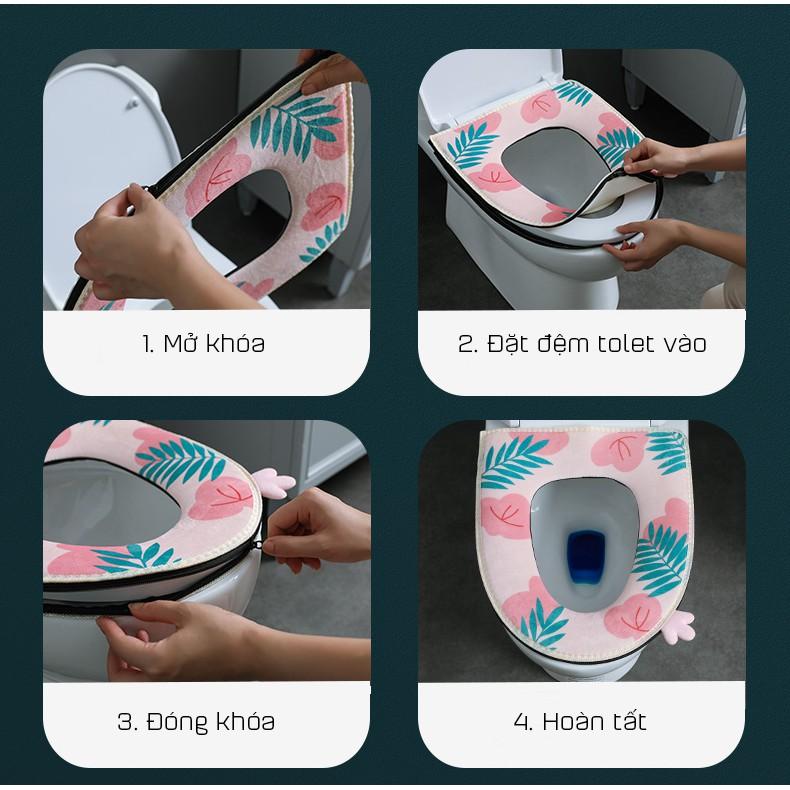 1. Mở khóa

2. Đặt đệm tolet vào

3. Đóng khóa

4. Hoàn tất