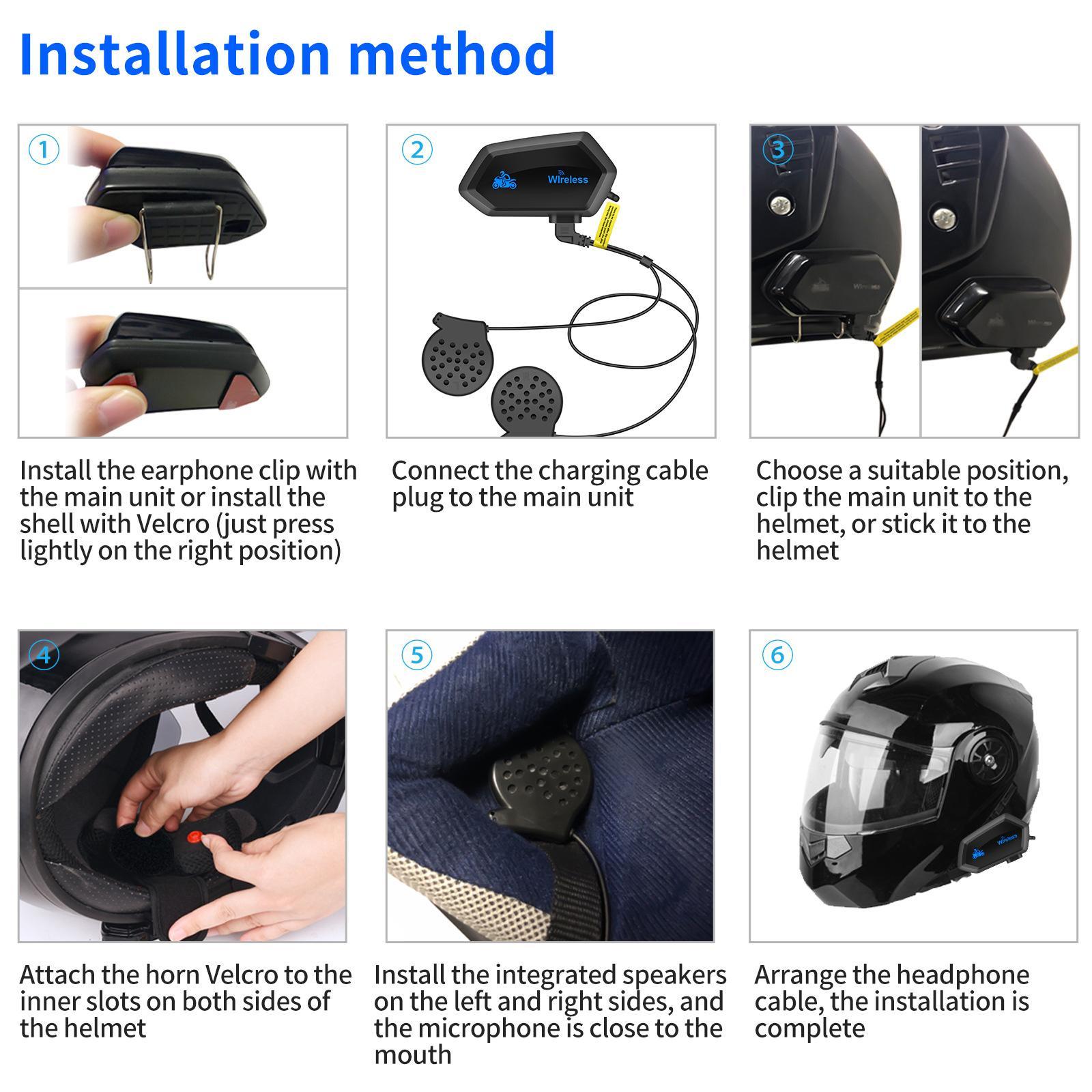 Installation method

①

Install the earphone clip with the main unit or install the shell with Velcro (just press lightly on the right position)

②

Wireless

Connect the charging cable plug to the main unit

③

Wireless

Choose a suitable position, clip the main unit to the helmet, or stick it to the helmet

④

Attach the horn Velcro to the inner slots on both sides of the helmet

⑤

Install the integrated speakers on the left and right sides, and the microphone is close to the mouth

⑥

Wireless

Arrange the headphone cable, the installation is complete