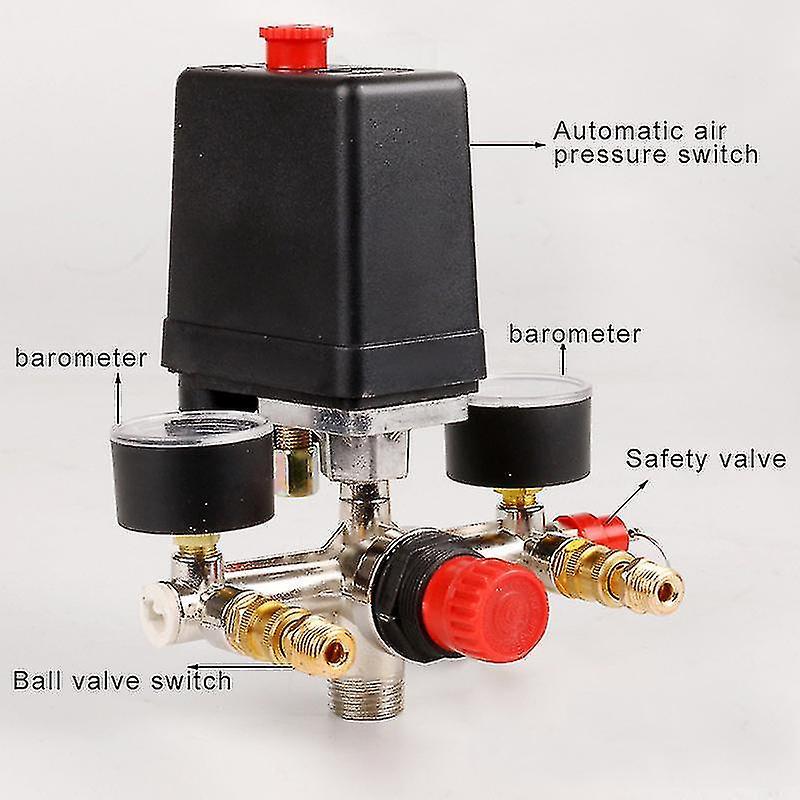 Automatic air pressure switch

barometer

barometer

Safety valve

Ball valve switch