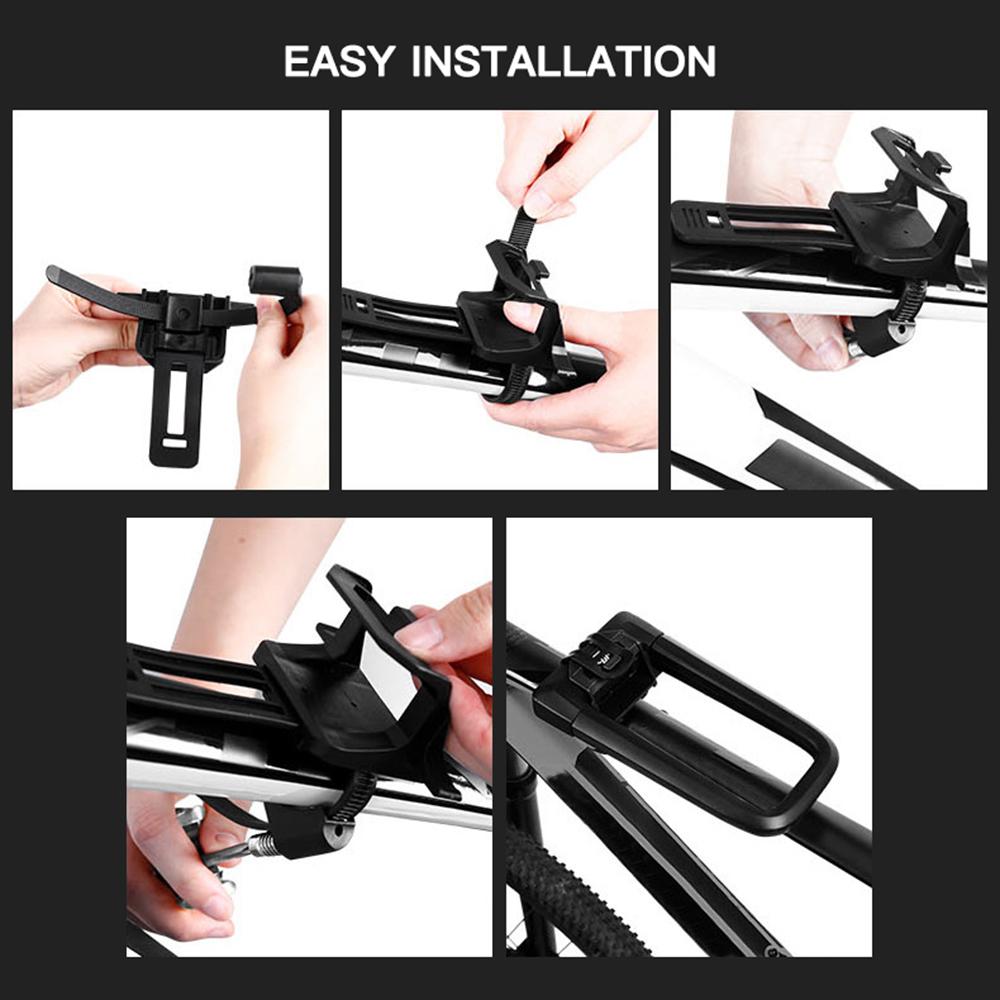 EASY INSTALLATION