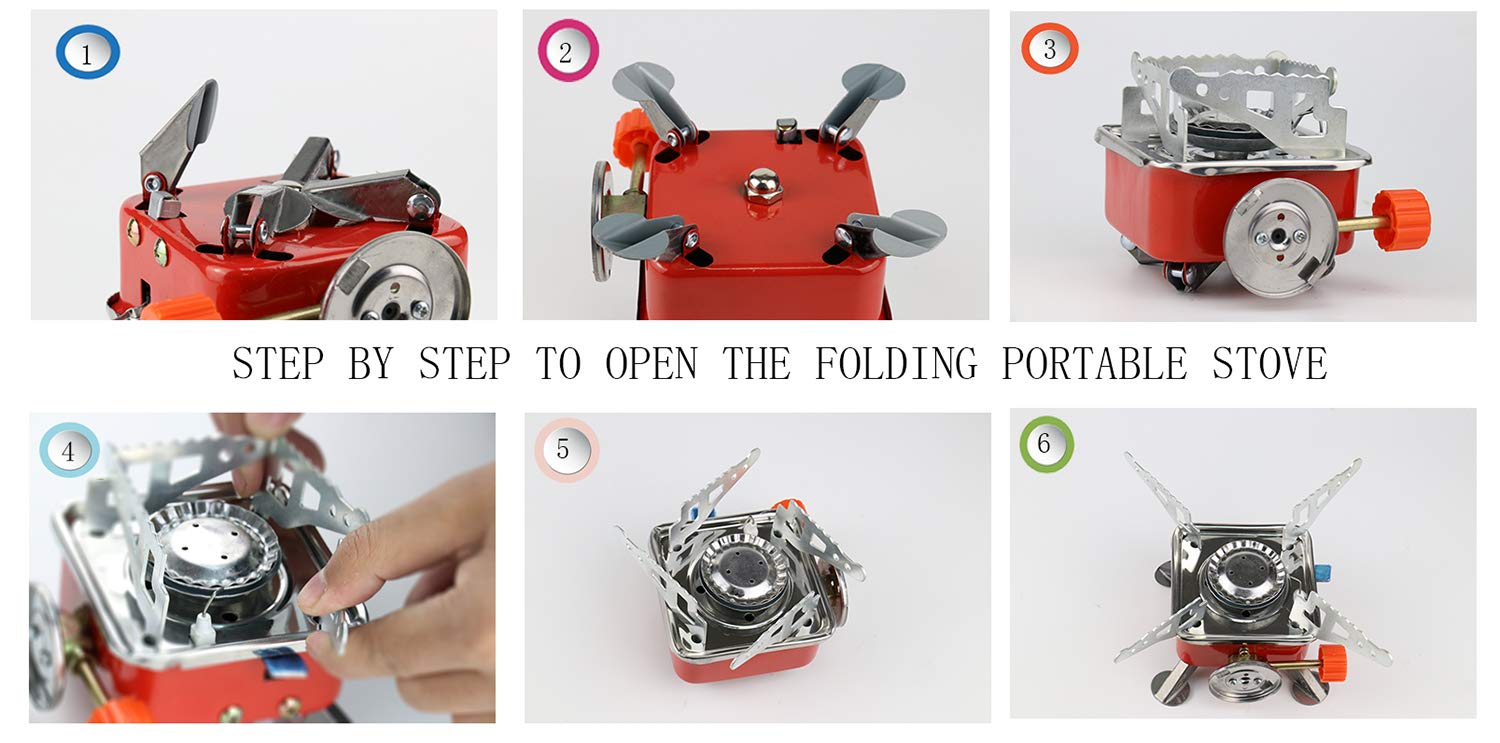 1

2

3

STEP BY STEP TO OPEN THE FOLDING PORTABLE STOVE

4

5

6