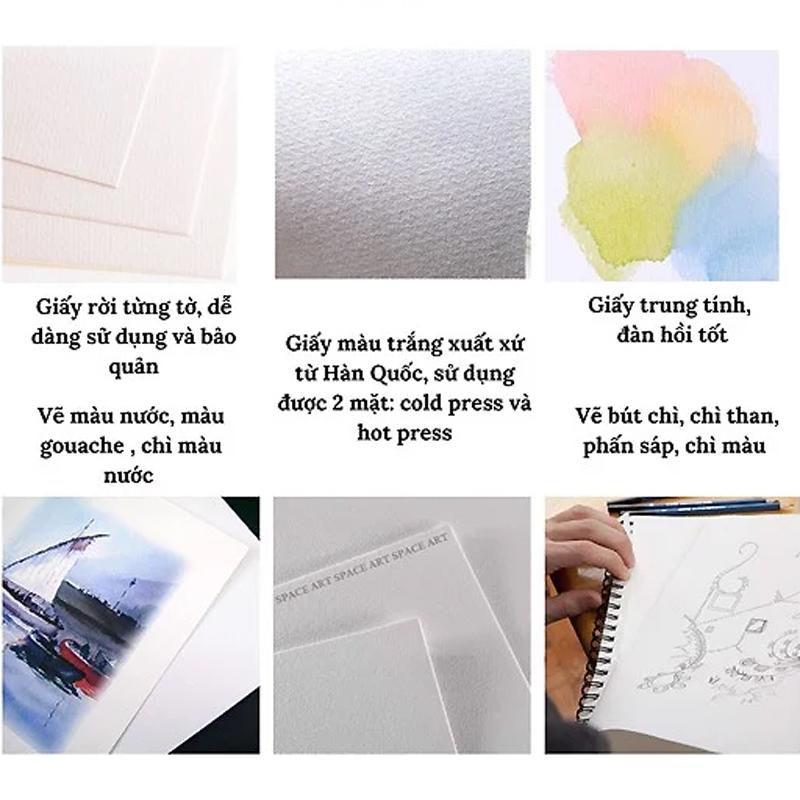 Giấy rời từng tờ, dễ dàng sử dụng và bảo quản

Vẽ màu nước, màu gouache , chì màu nước

Giấy màu trắng xuất xứ từ Hàn Quốc, sử dụng được 2 mặt: cold press và hot press

Giấy trung tính, đàn hồi tốt

Vẽ bút chì, chì than, phấn sáp, chì màu

SPACE ART SPACE ART SPACE ART