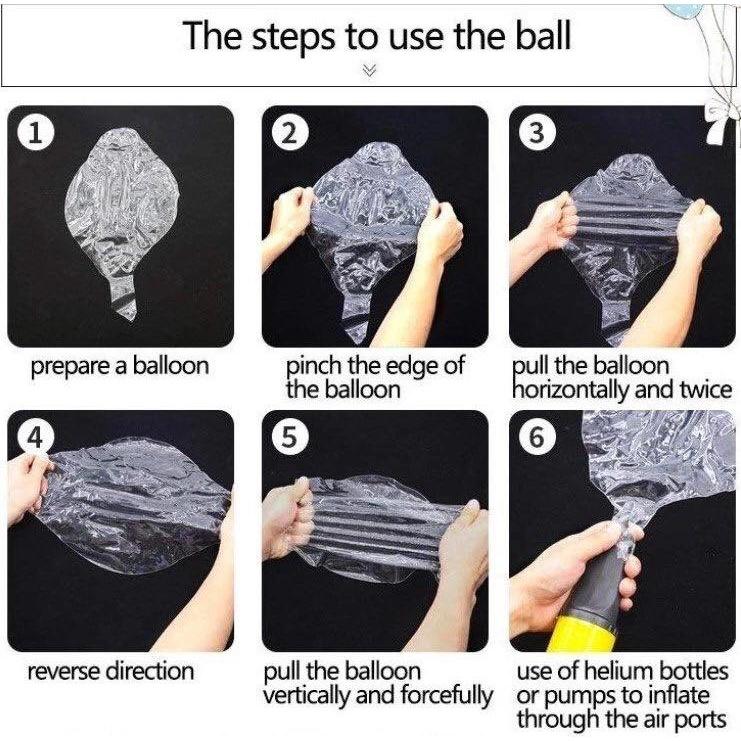 The steps to use the ball

1

prepare a balloon

2

pinch the edge of the balloon

3

pull the balloon horizontally and twice

4

reverse direction

5

pull the balloon vertically and forcefully

6

use of helium bottles or pumps to inflate through the air ports