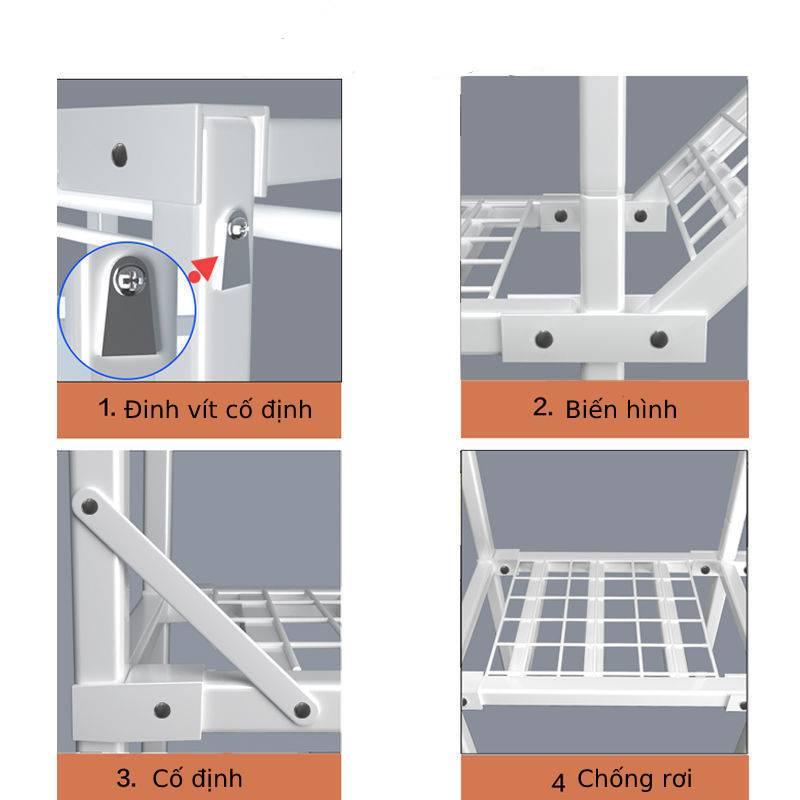 1. Đinh vít cố định

2. Biến hình

3. Cố định

4 Chống rơi