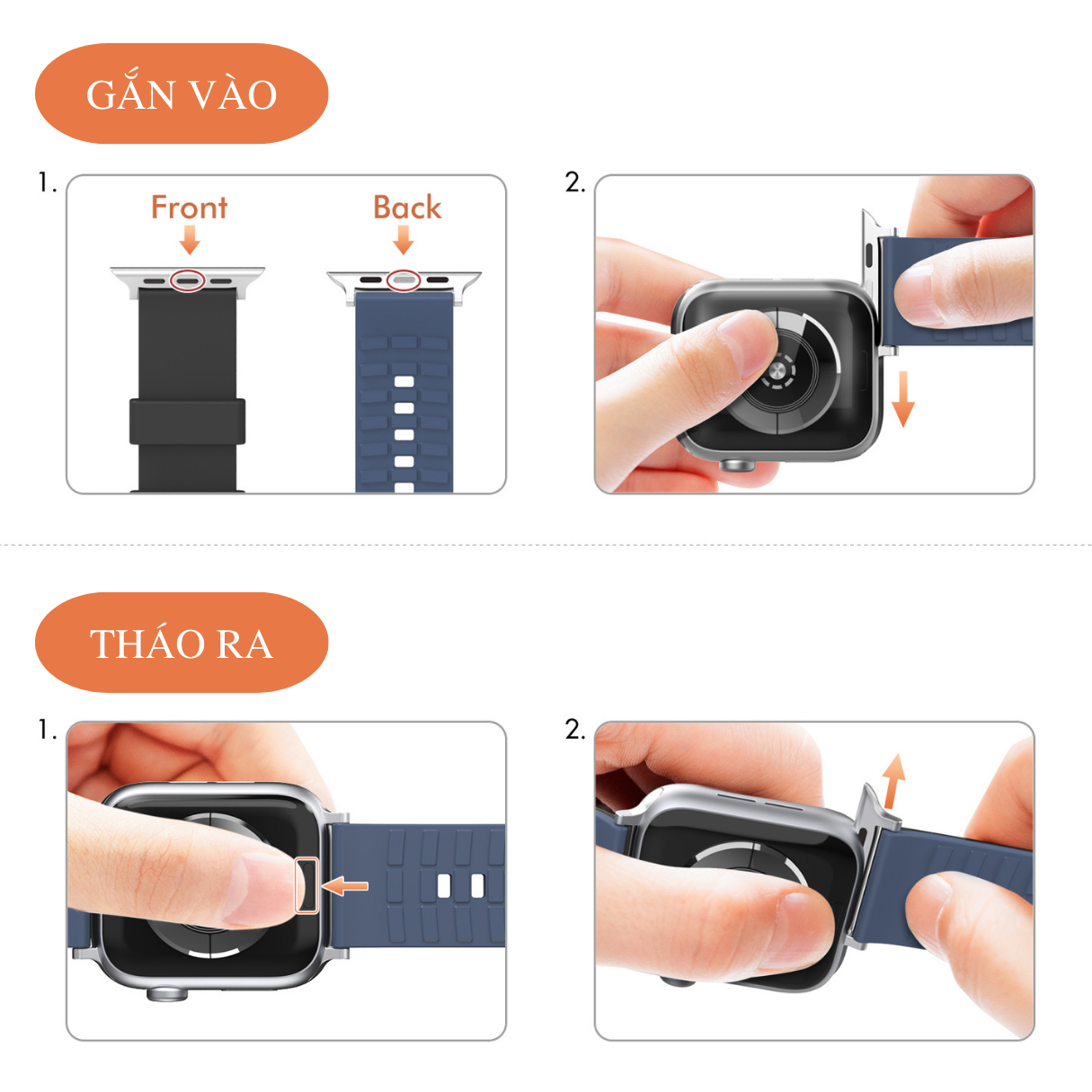 GẮN VÀO

1.

Front

Back

2.

THÁO RA

1.

2.