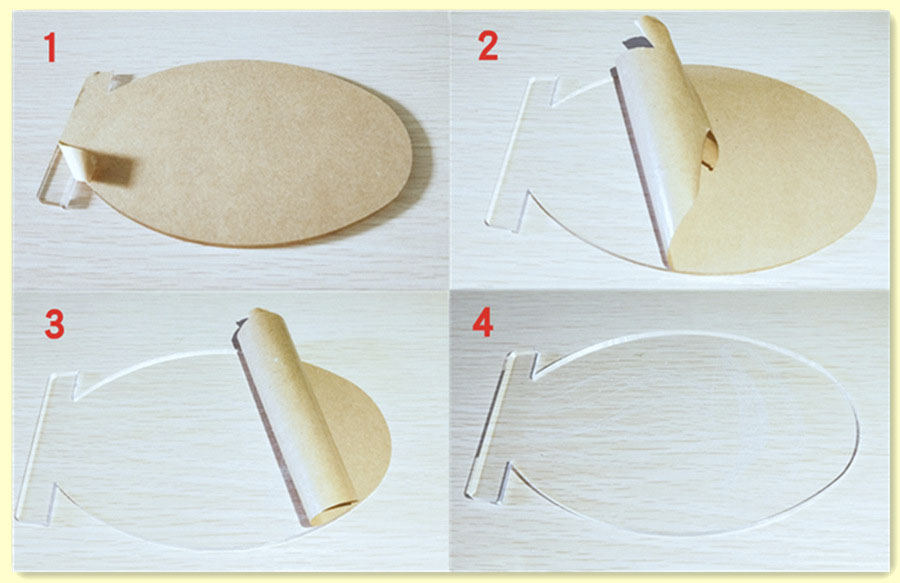 1

2

3

4