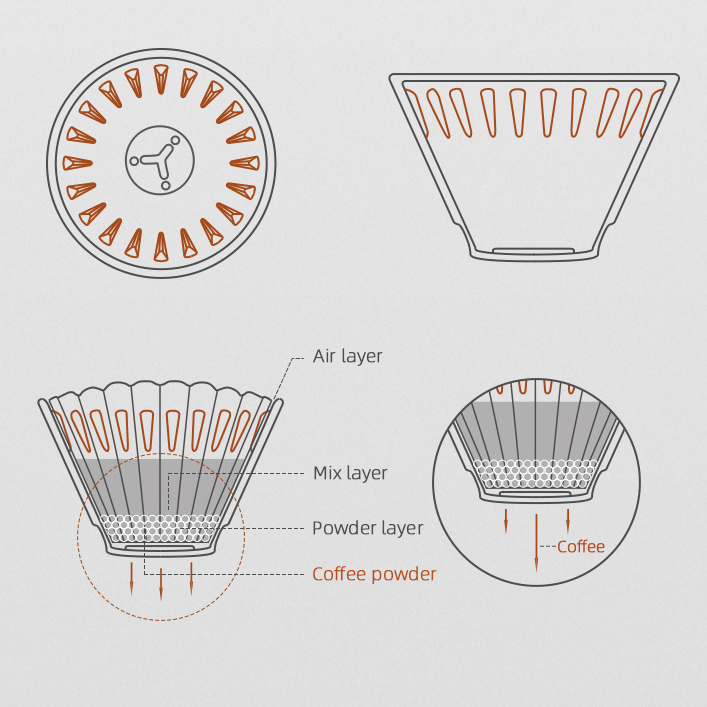 Air layer

Mix layer

Powder layer

Coffee powder

Coffee