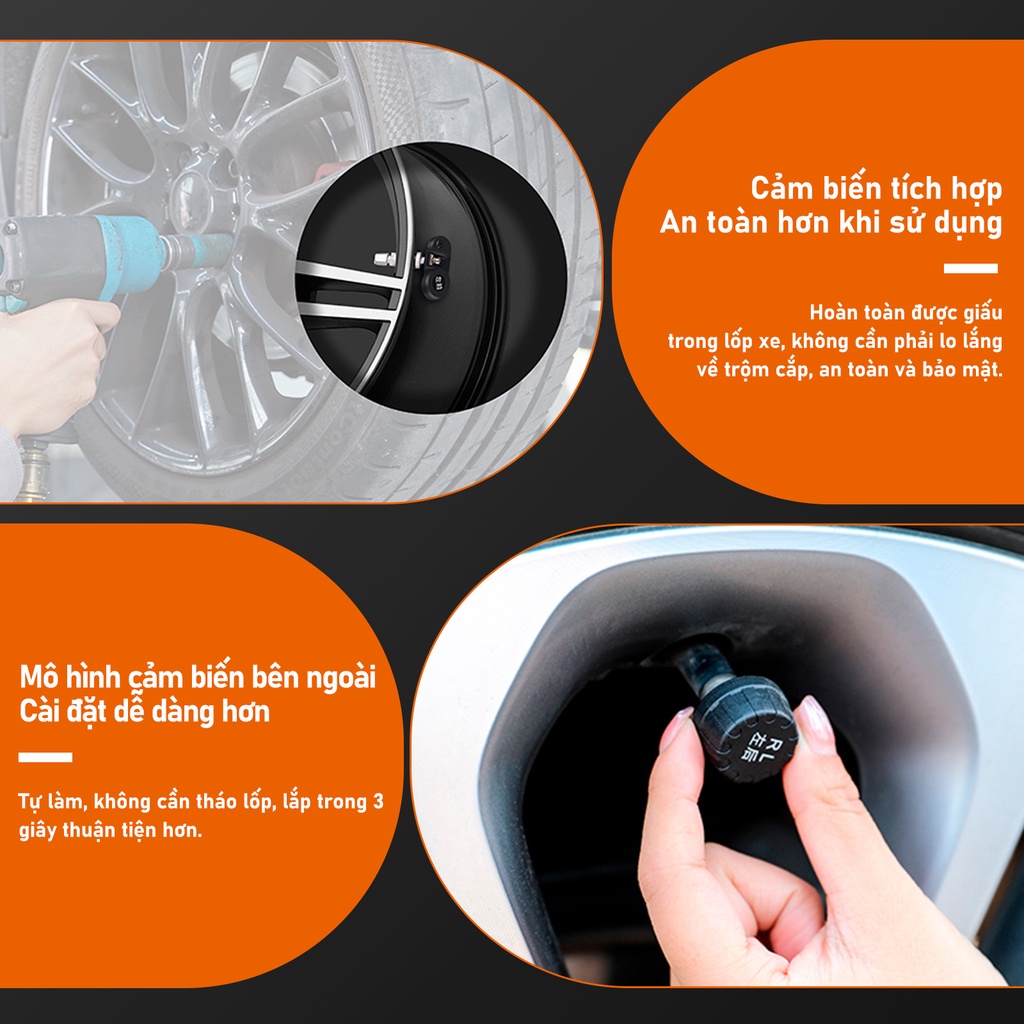 Cảm biến tích hợp
An toàn hơn khi sử dụng

Hoàn toàn được giấu trong lốp xe, không cần phải lo lắng về trộm cắp, an toàn và bảo mật.

Mô hình cảm biến bên ngoài
Cài đặt dễ dàng hơn

Tự làm, không cần tháo lốp, lắp trong 3 giây thuận tiện hơn.

RL
左后