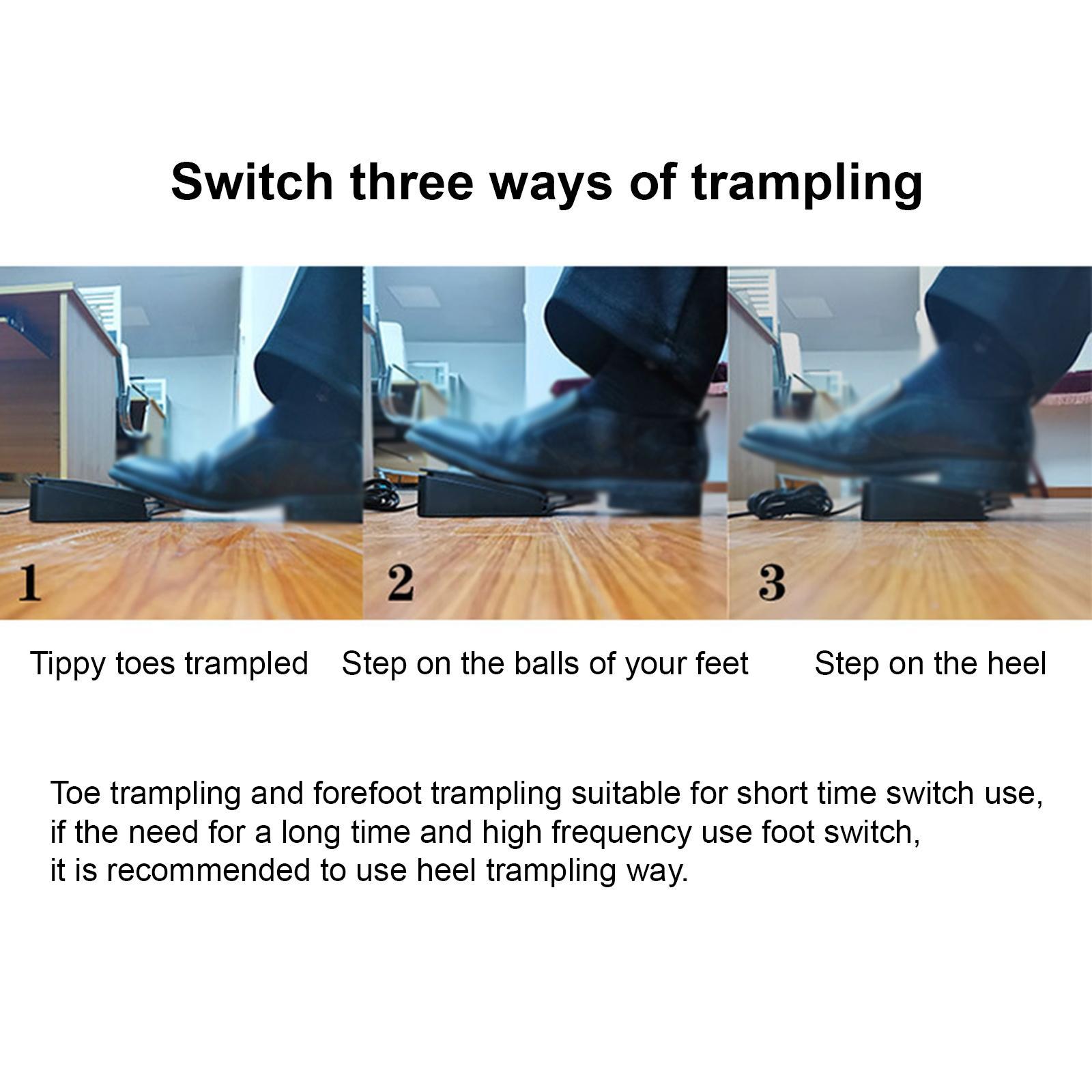 Switch three ways of trampling

1

2

3

Tippy toes trampled

Step on the balls of your feet

Step on the heel

Toe trampling and forefoot trampling suitable for short time switch use, if the need for a long time and high frequency use foot switch, it is recommended to use heel trampling way.