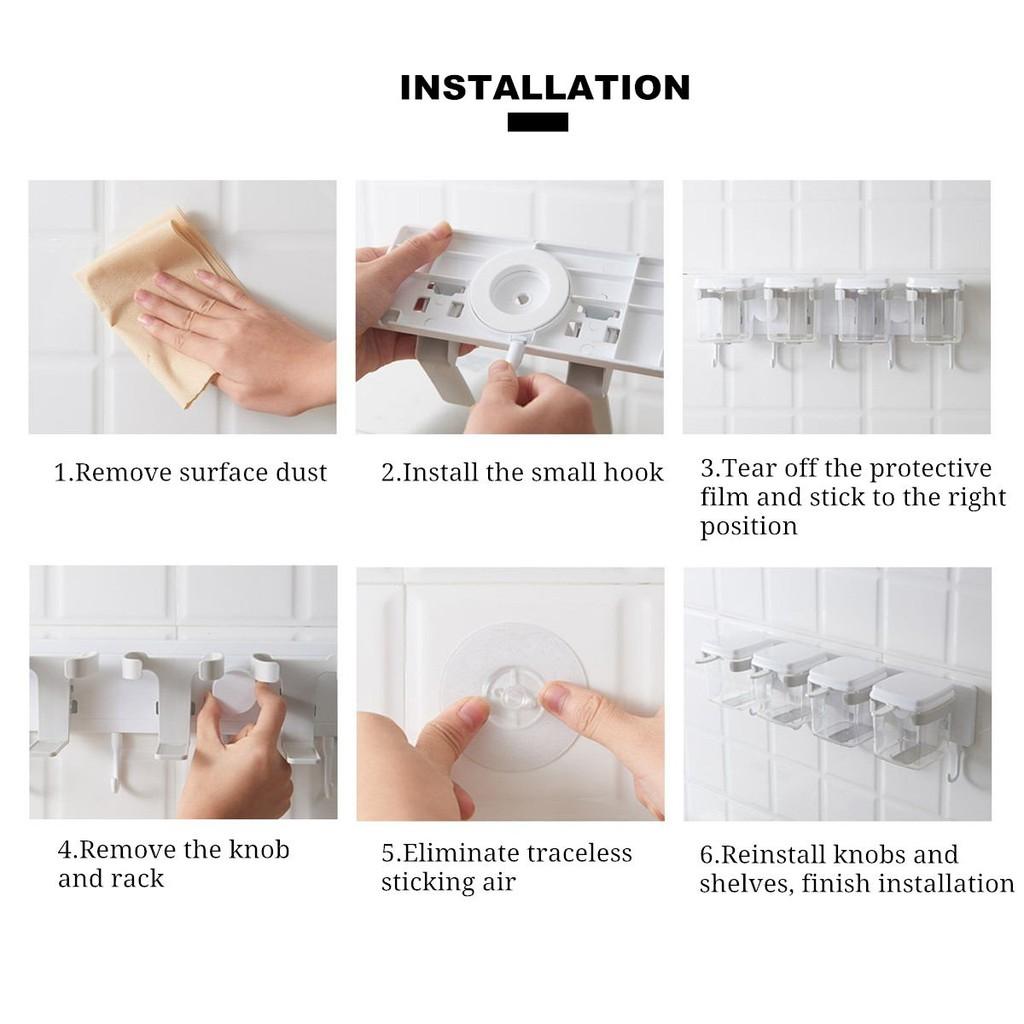 INSTALLATION

1.Remove surface dust

2.Install the small hook

3.Tear off the protective film and stick to the right position

4.Remove the knob and rack

5.Eliminate traceless sticking air

6.Reinstall knobs and shelves, finish installation