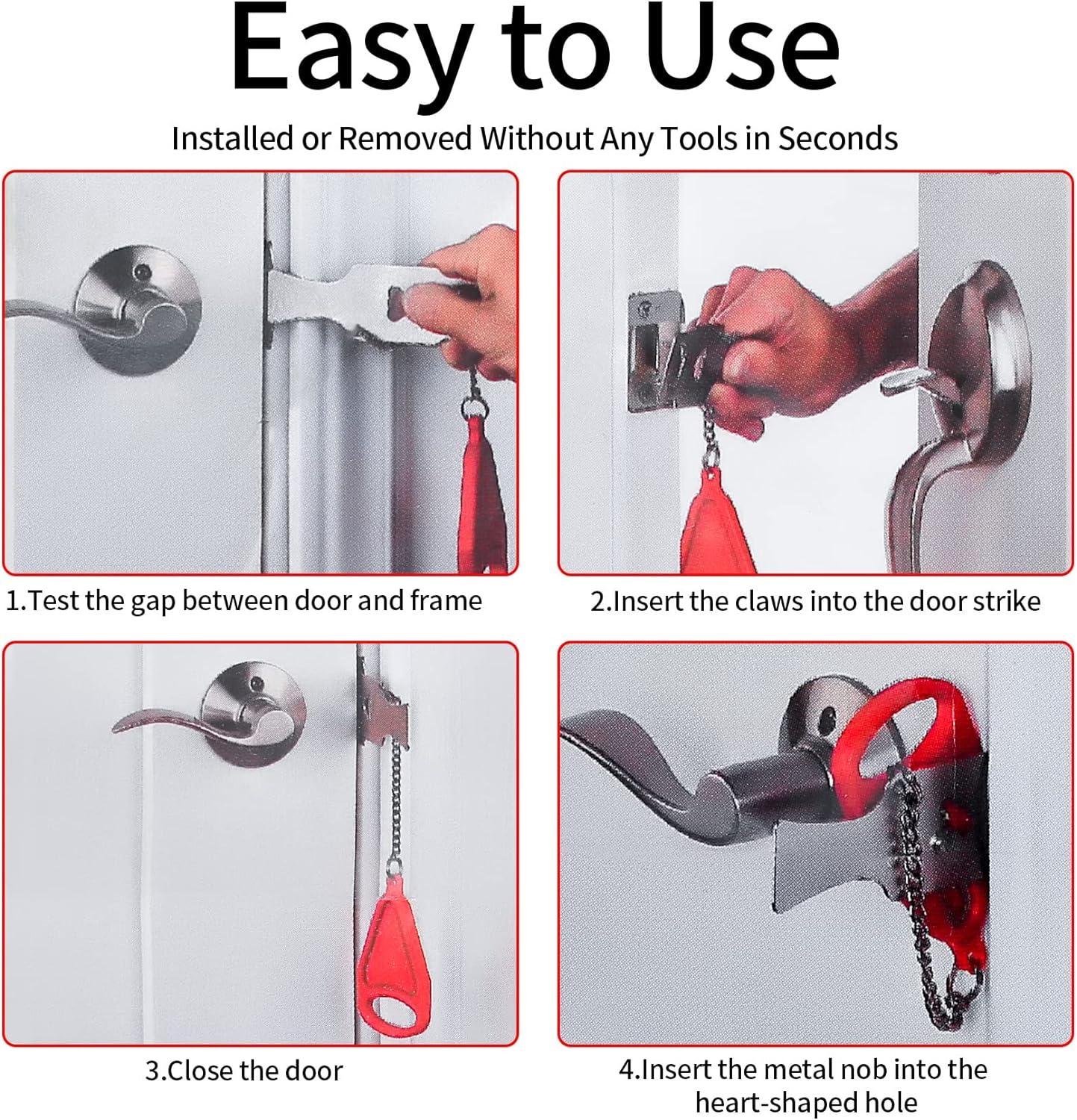 Easy to Use

Installed or Removed Without Any Tools in Seconds

1.Test the gap between door and frame

2.Insert the claws into the door strike

3.Close the door

4.Insert the metal nob into the heart-shaped hole